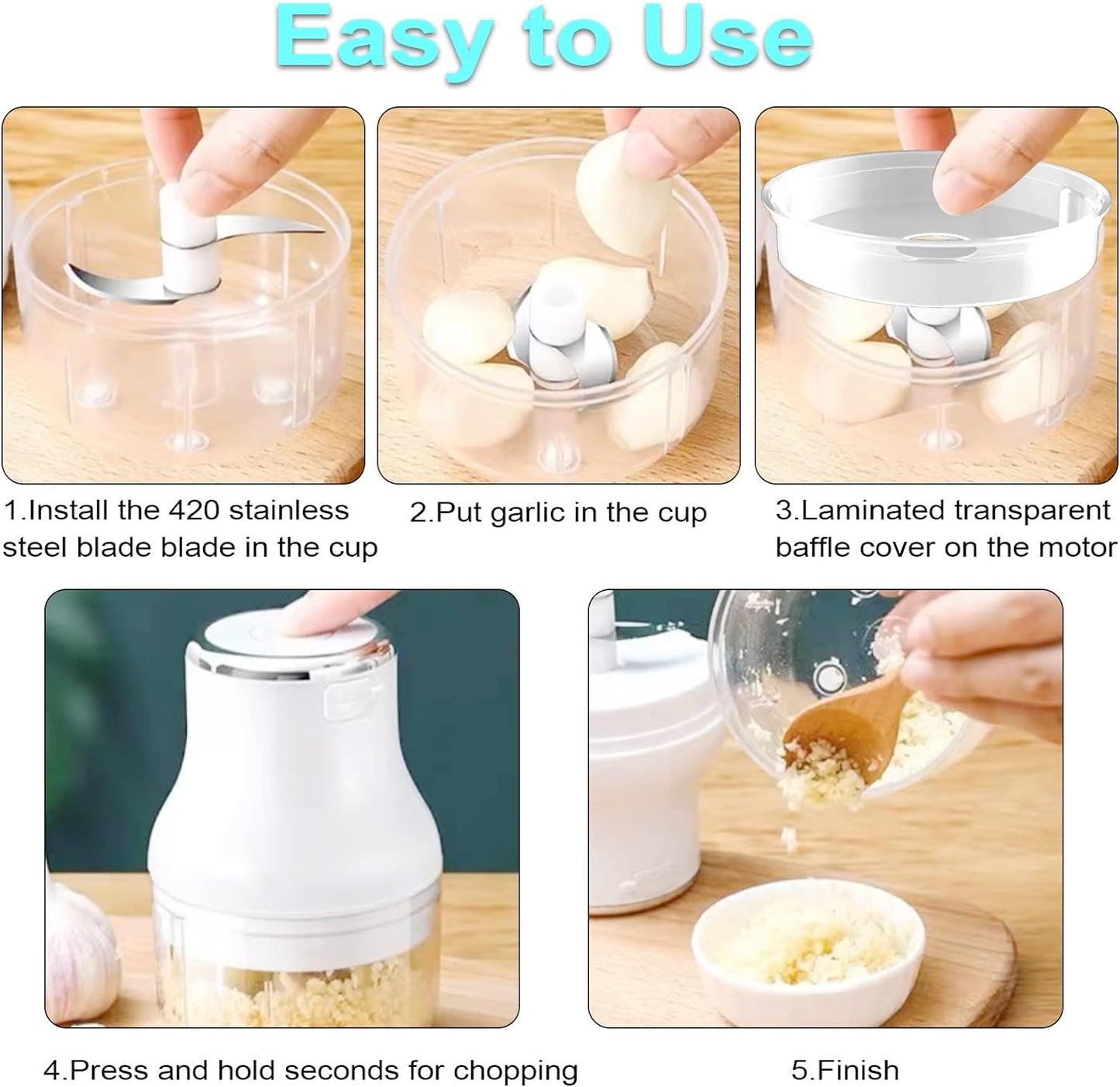 Easy to Use

1.Install the 420 stainless steel blade blade in the cup

2.Put garlic in the cup

3.Laminated transparent baffle cover on the motor

4.Press and hold seconds for chopping

5.Finish