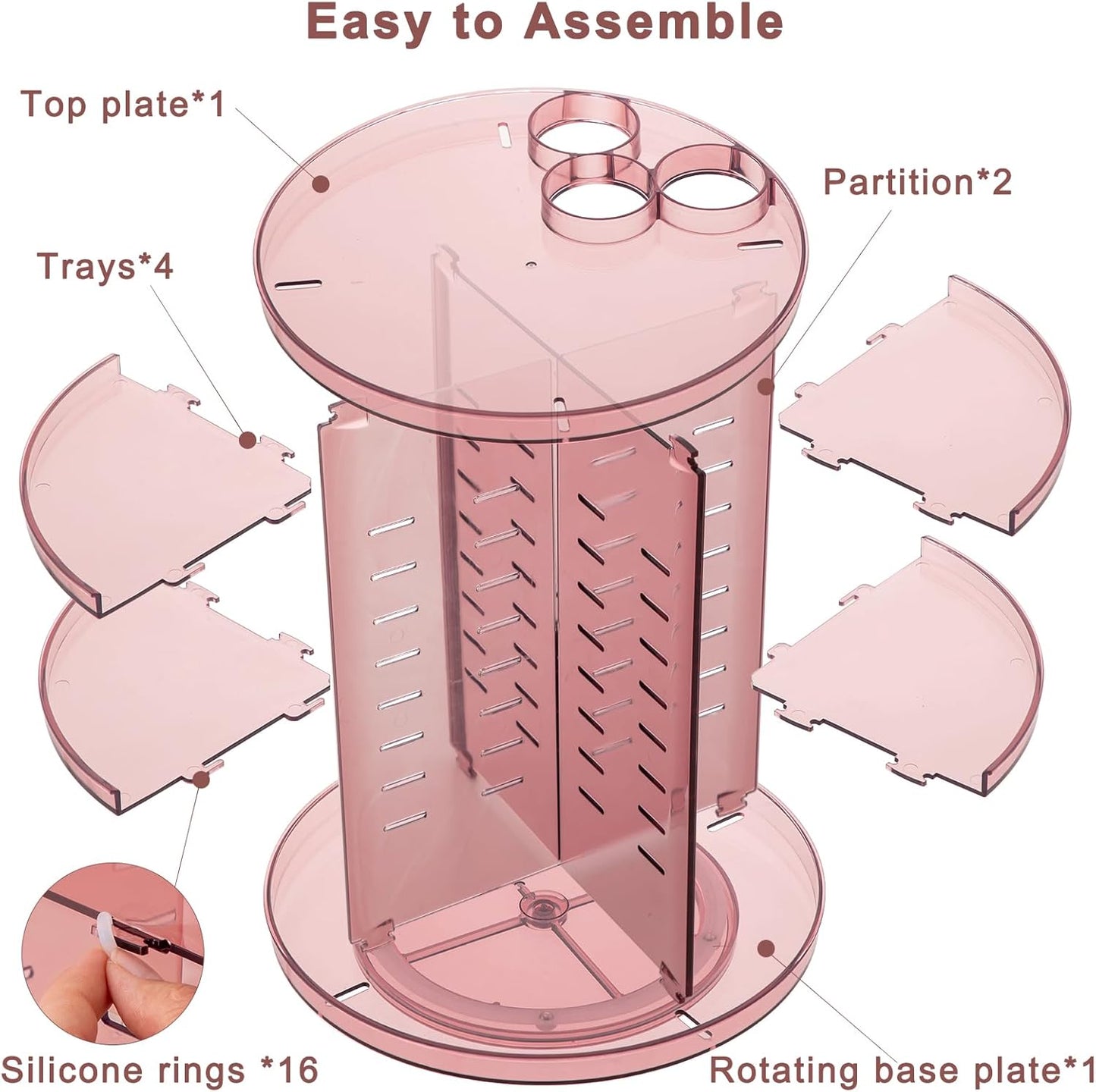 Easy to Assemble

Top plate*1

Partition*2

Trays*4

Silicone rings *16

Rotating base plate*1