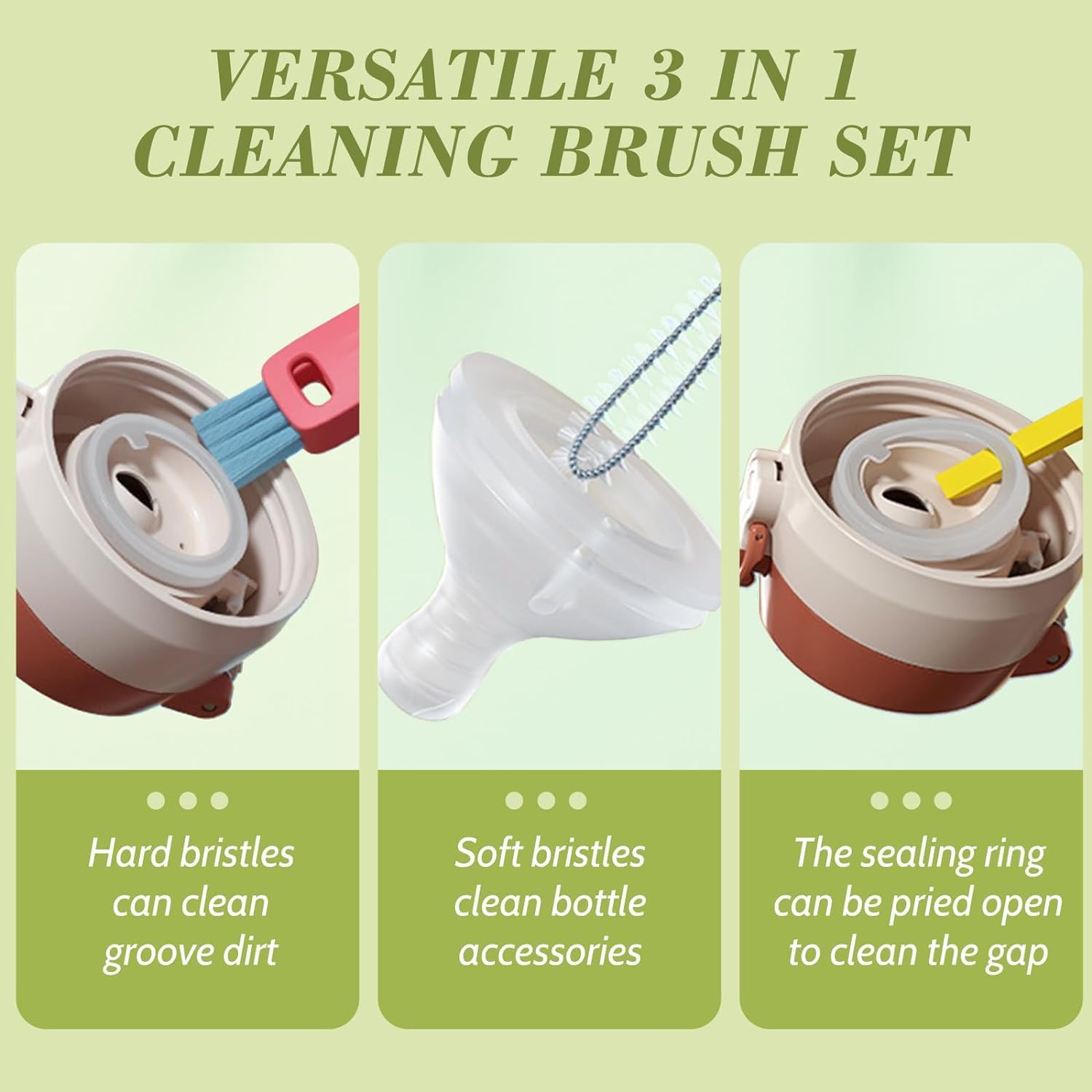 VERSATILE 3 IN 1
CLEANING BRUSH SET

Hard bristles can clean groove dirt

Soft bristles clean bottle accessories

The sealing ring can be pried open to clean the gap