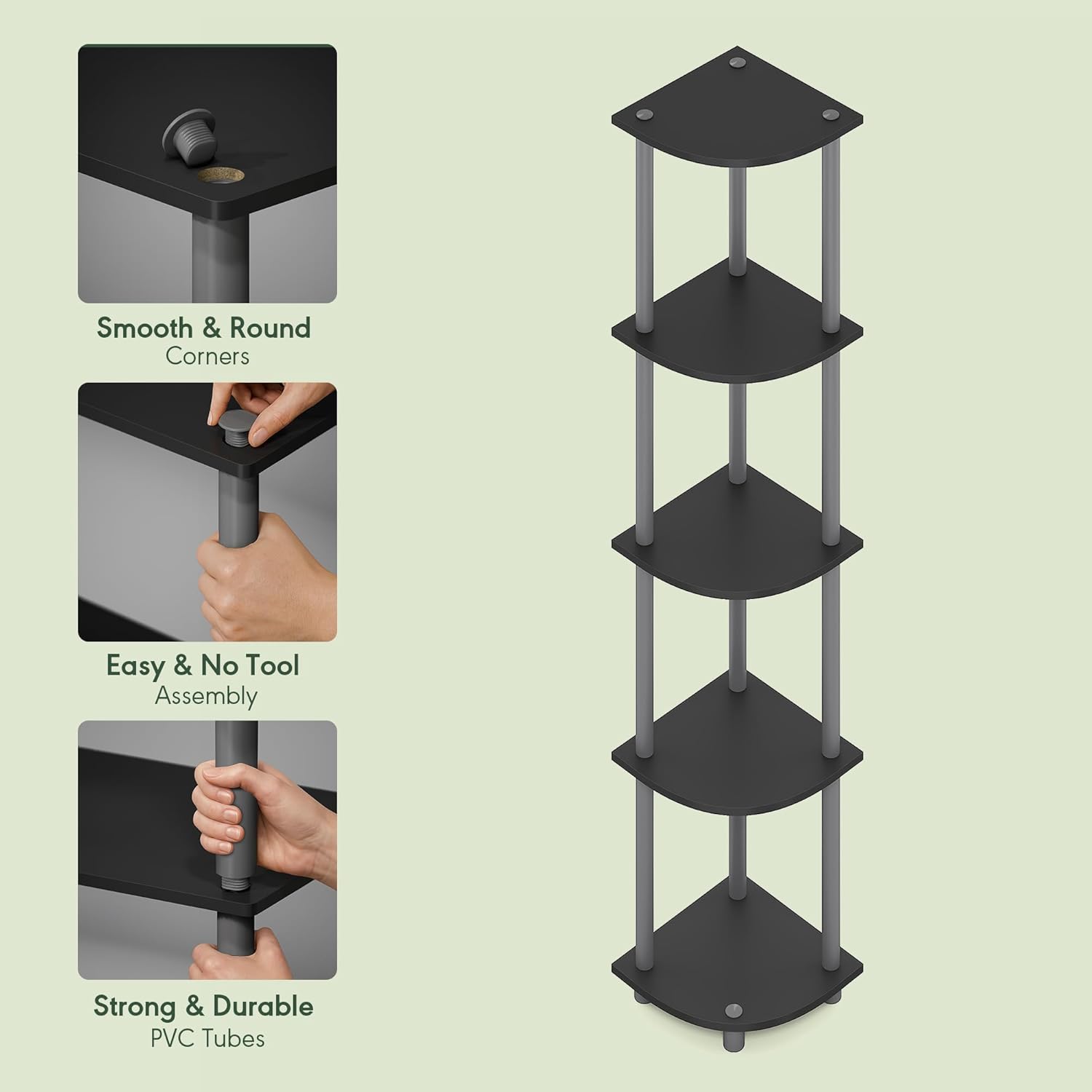 Smooth & Round
Corners

Easy & No Tool
Assembly

Strong & Durable
PVC Tubes