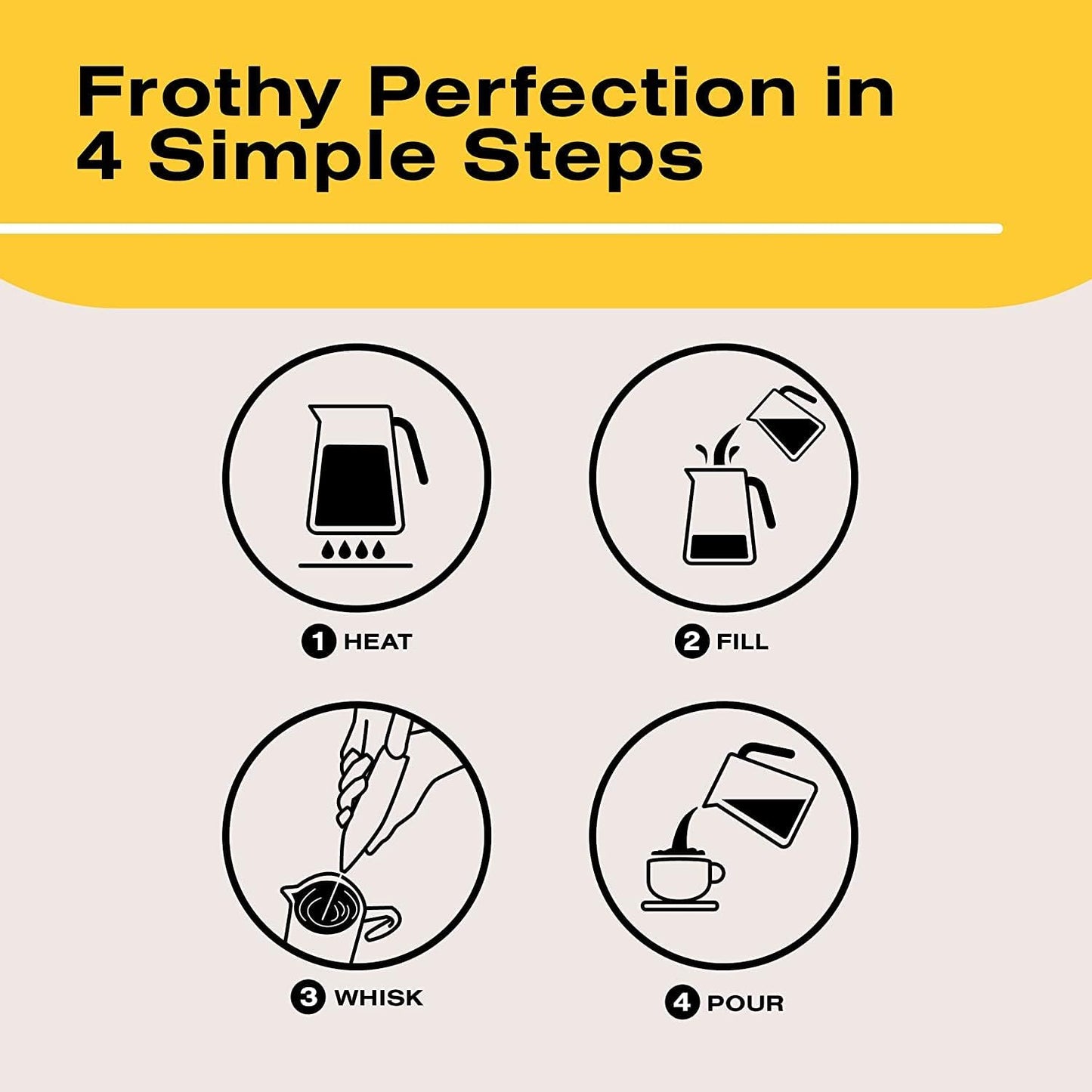 Frothy Perfection in 4 Simple Steps

1 HEAT

2 FILL

3 WHISK

4 POUR