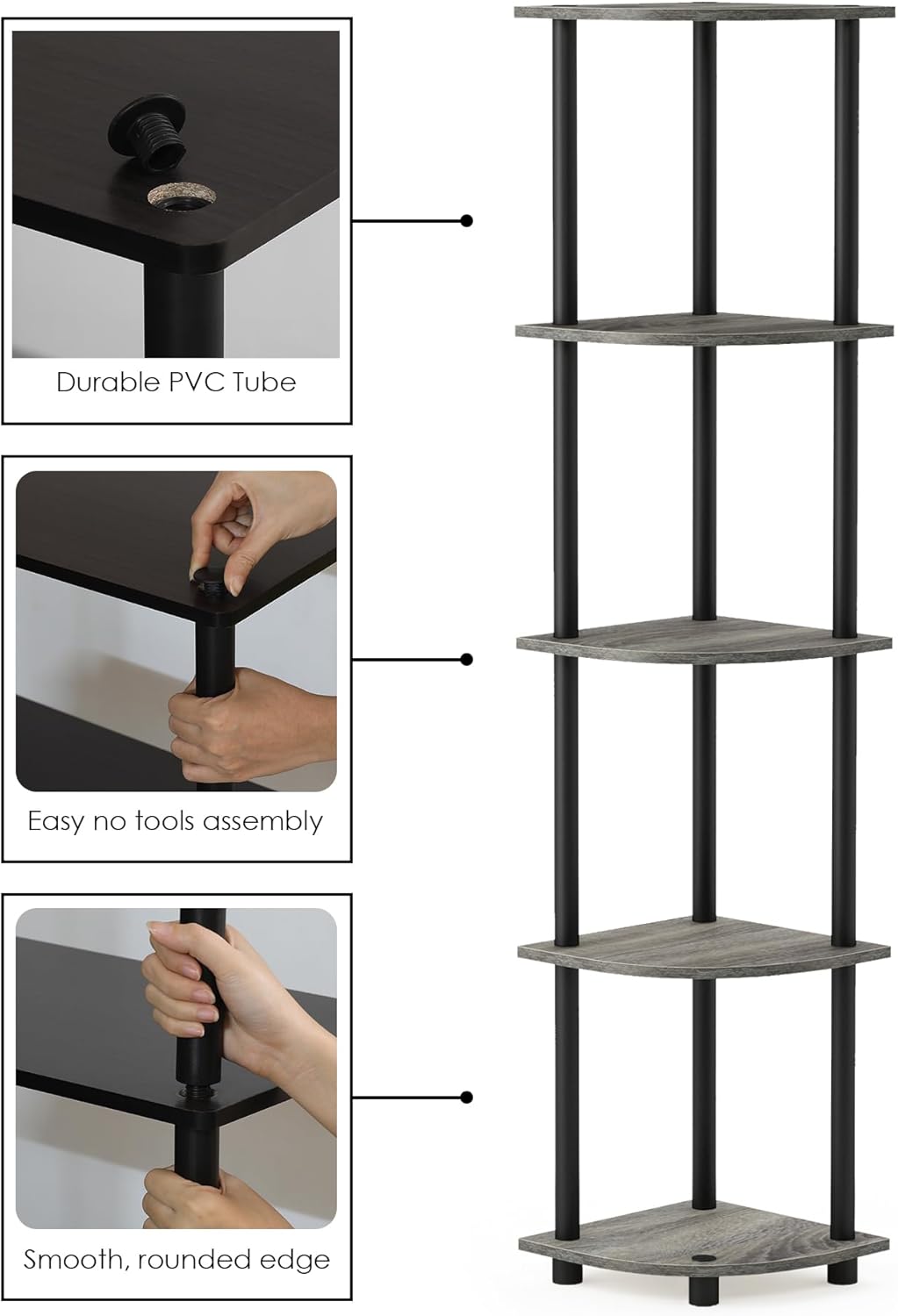 Durable PVC Tube

Easy no tools assembly

Smooth, rounded edge