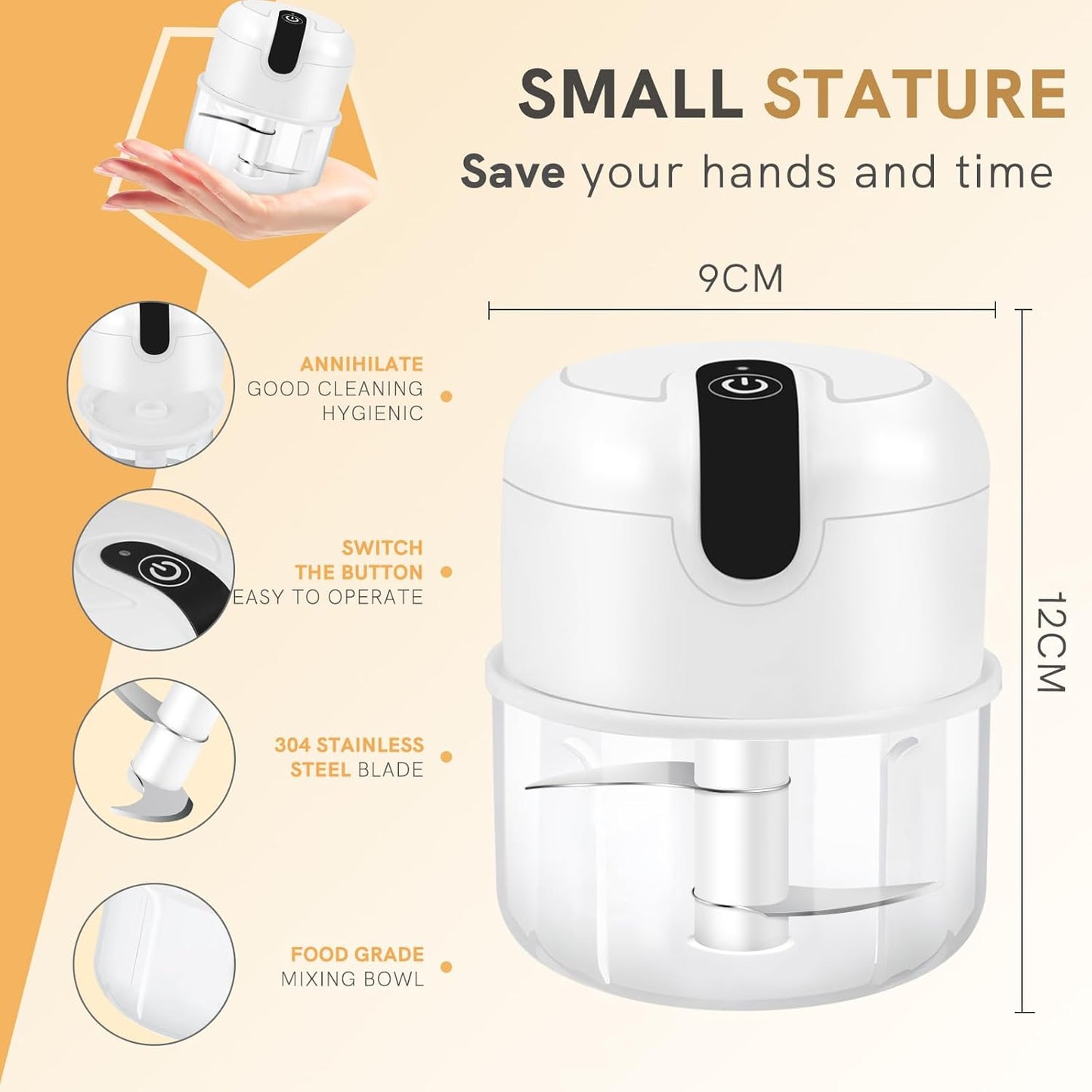 SMALL STATURE

Save your hands and time

9CM

12CM

ANNIHILATE
GOOD CLEANING
HYGIENIC

SWITCH
THE BUTTON
EASY TO OPERATE

304 STAINLESS
STEEL BLADE

FOOD GRADE
MIXING BOWL