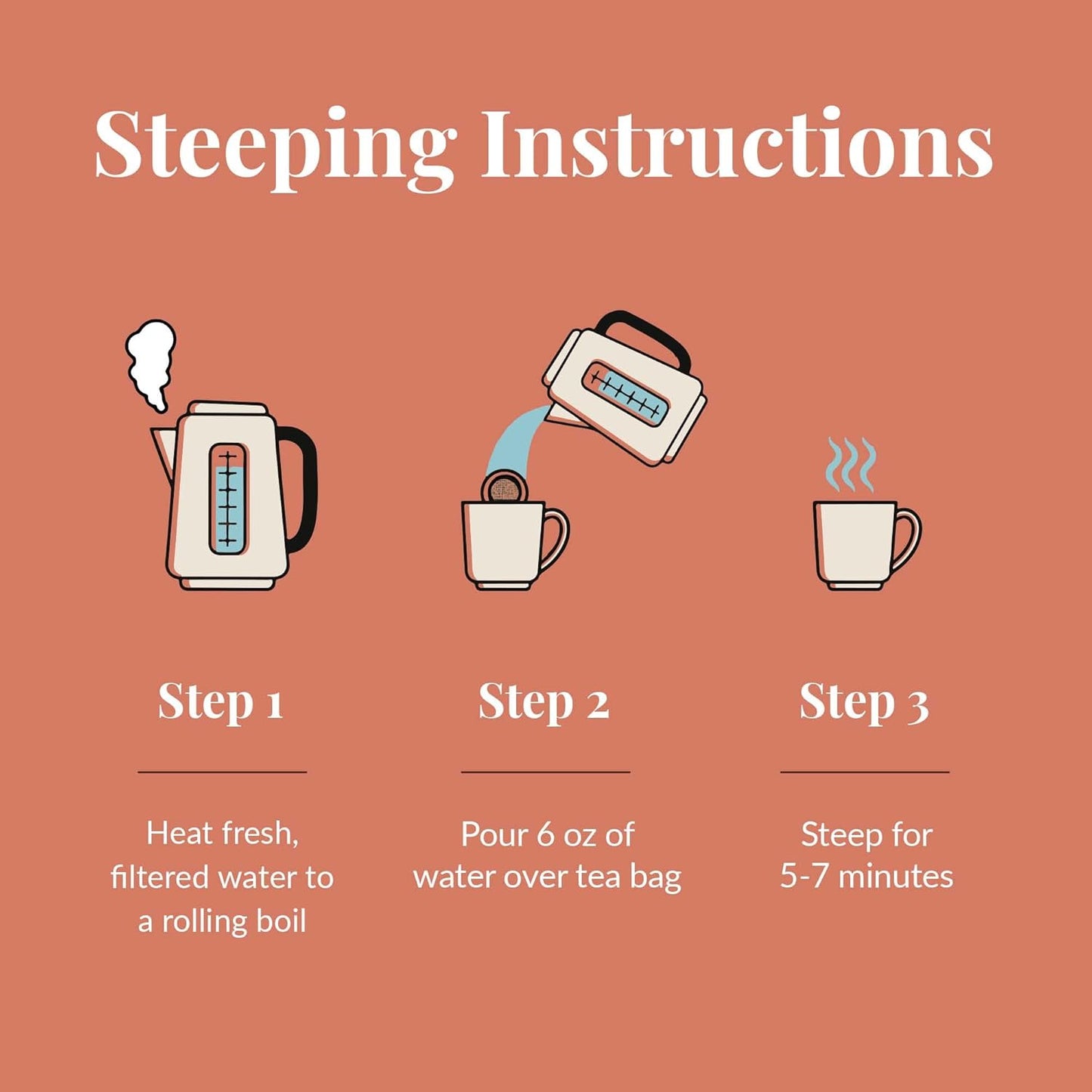 Steeping Instructions

Step 1

Heat fresh, filtered water to a rolling boil

Step 2

Pour 6 oz of water over tea bag

Step 3

Steep for 5-7 minutes