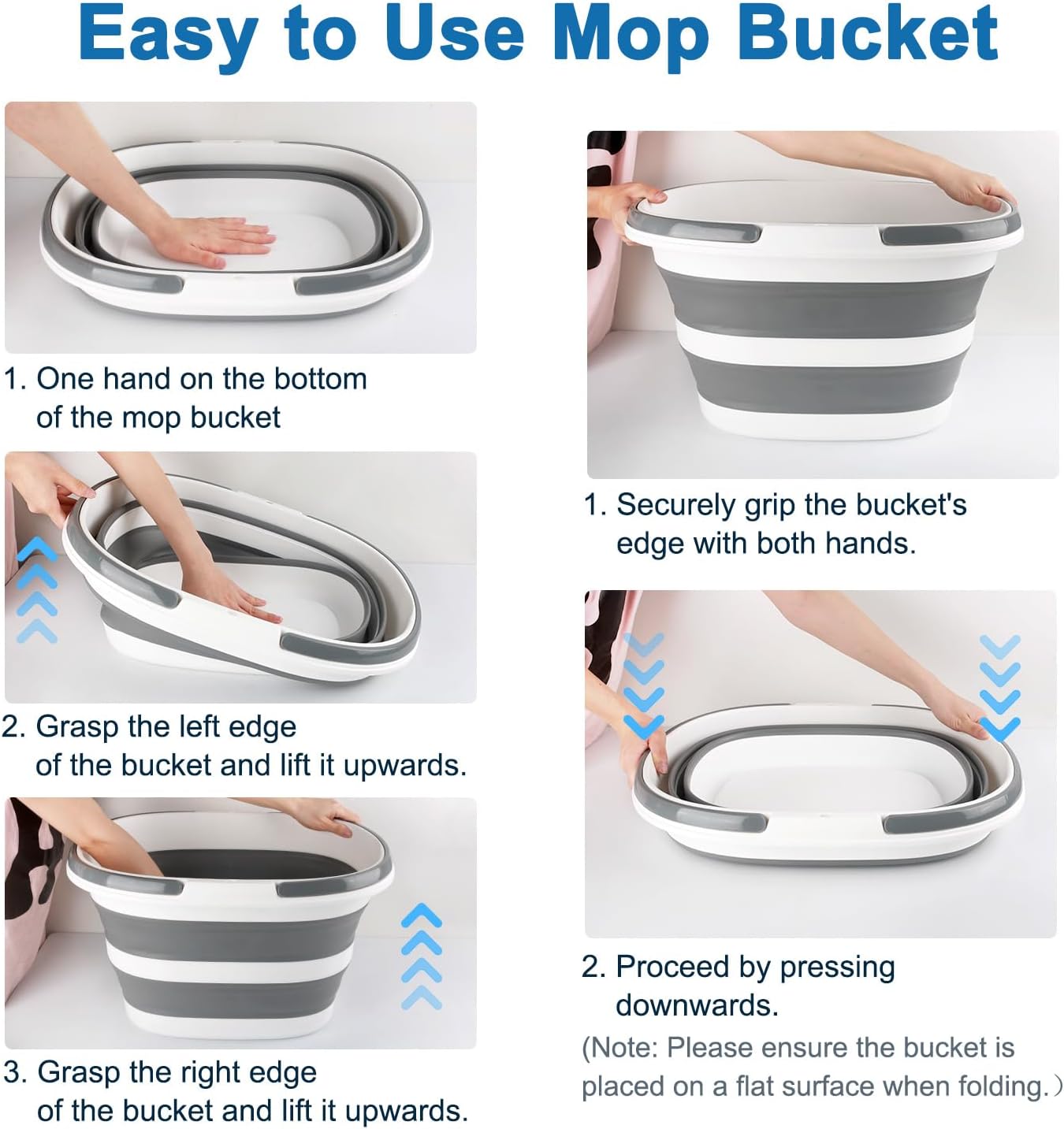 Easy to Use Mop Bucket

1. One hand on the bottom of the mop bucket

2. Grasp the left edge of the bucket and lift it upwards.

3. Grasp the right edge of the bucket and lift it upwards.

1. Securely grip the bucket's edge with both hands.

2. Proceed by pressing downwards.

(Note: Please ensure the bucket is placed on a flat surface when folding.)