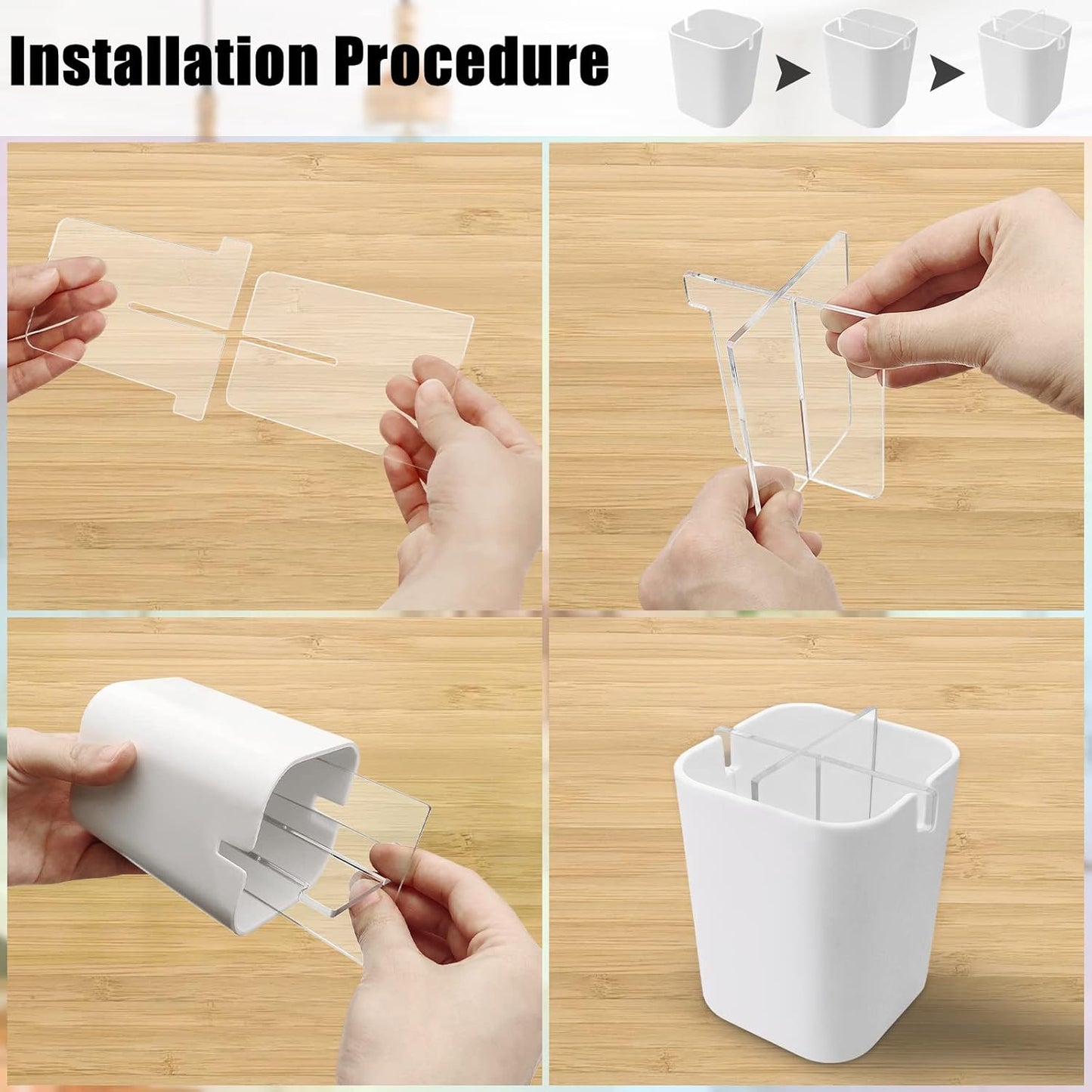 Installation Procedure