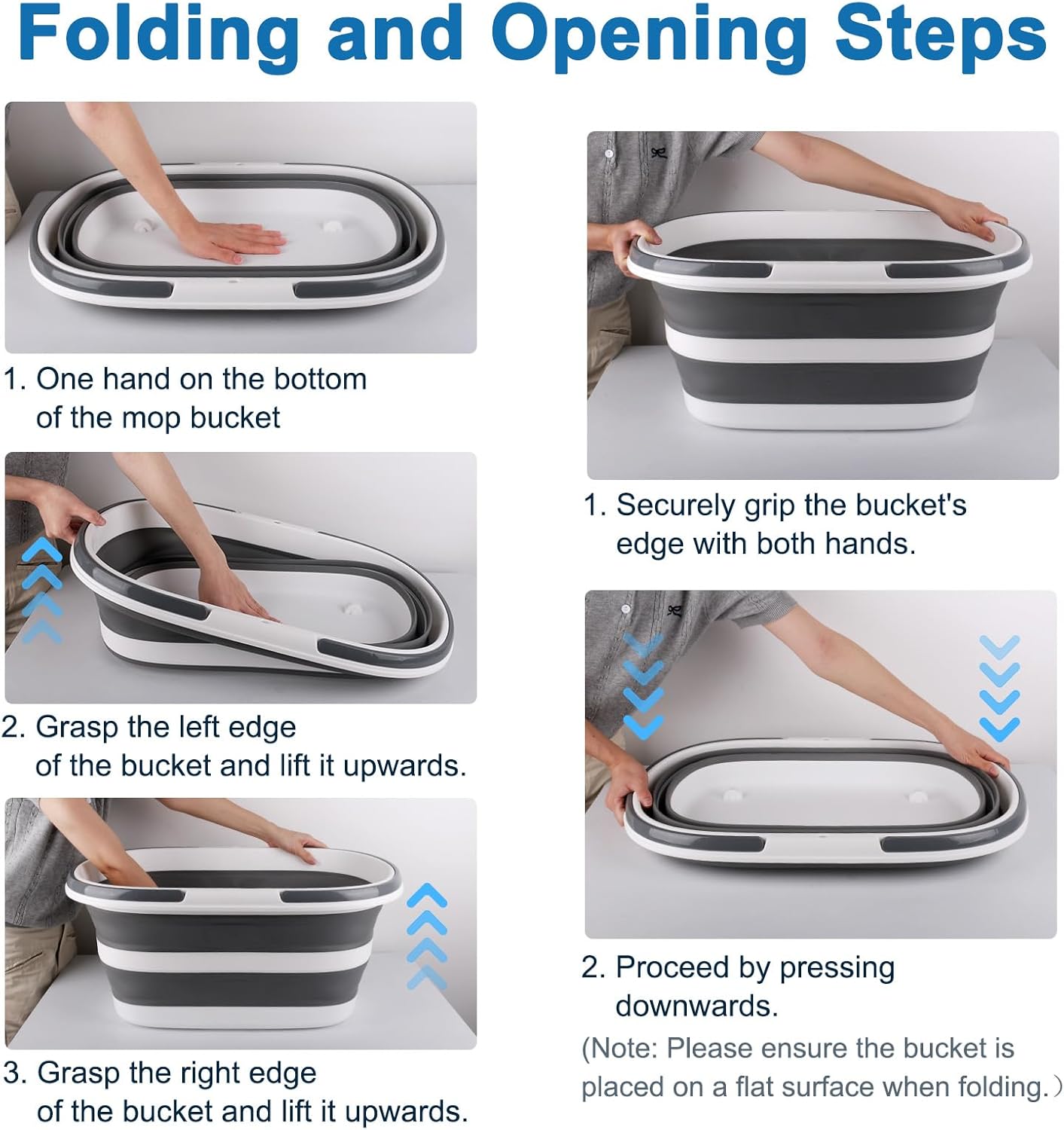 Folding and Opening Steps

1. One hand on the bottom of the mop bucket

2. Grasp the left edge of the bucket and lift it upwards.

3. Grasp the right edge of the bucket and lift it upwards.

1. Securely grip the bucket's edge with both hands.

2. Proceed by pressing downwards.

(Note: Please ensure the bucket is placed on a flat surface when folding.)