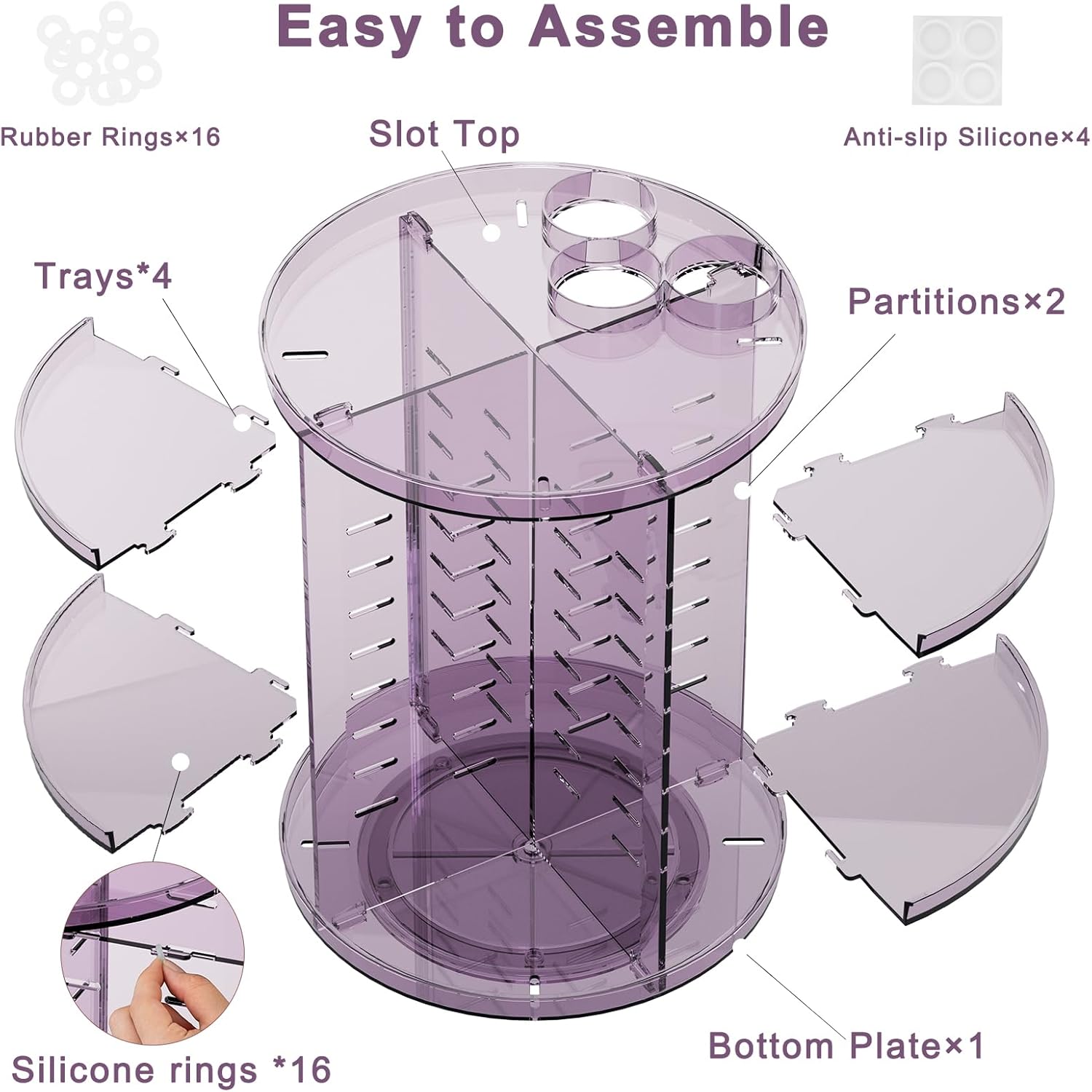 Easy to Assemble

Rubber Rings×16

Slot Top

Anti-slip Silicone×4

Trays*4

Partitions×2

Silicone rings *16

Bottom Plate×1