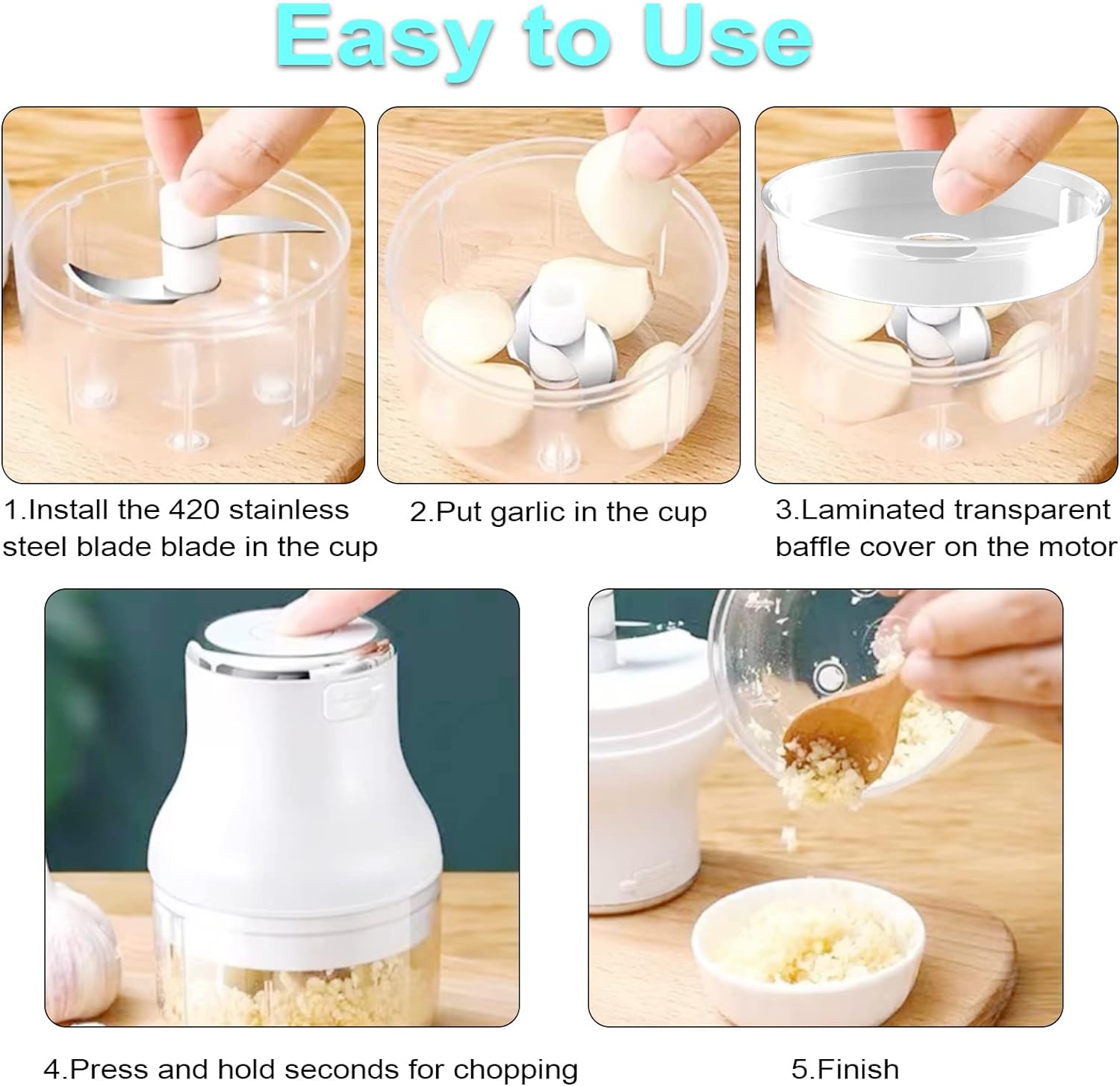 Easy to Use

1.Install the 420 stainless steel blade blade in the cup

2.Put garlic in the cup

3.Laminated transparent baffle cover on the motor

4.Press and hold seconds for chopping

5.Finish