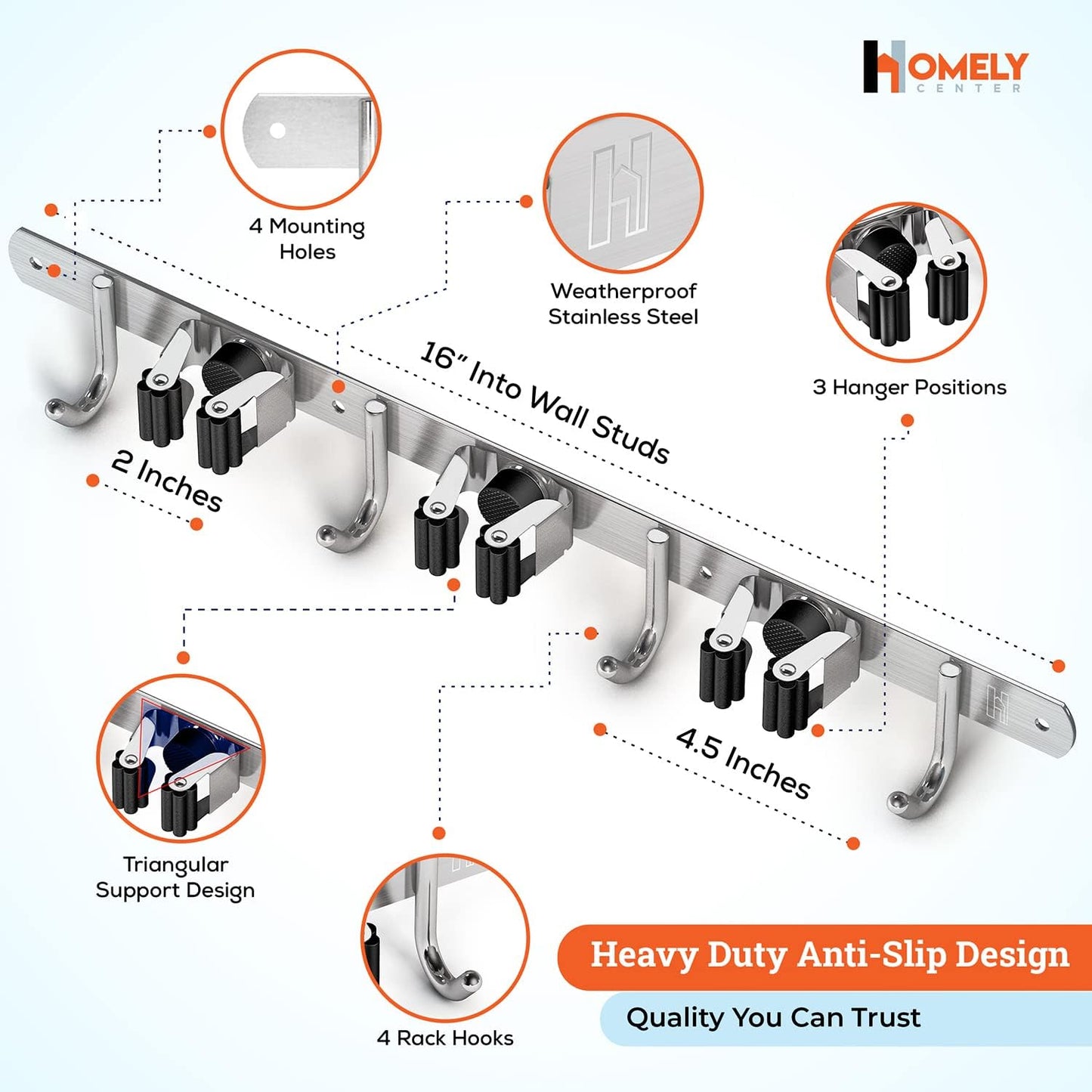 HOMELY
CENTER

4 Mounting Holes

Weatherproof Stainless Steel

3 Hanger Positions

16" Into Wall Studs

2 Inches

4.5 Inches

Triangular Support Design

4 Rack Hooks

Heavy Duty Anti-Slip Design

Quality You Can Trust