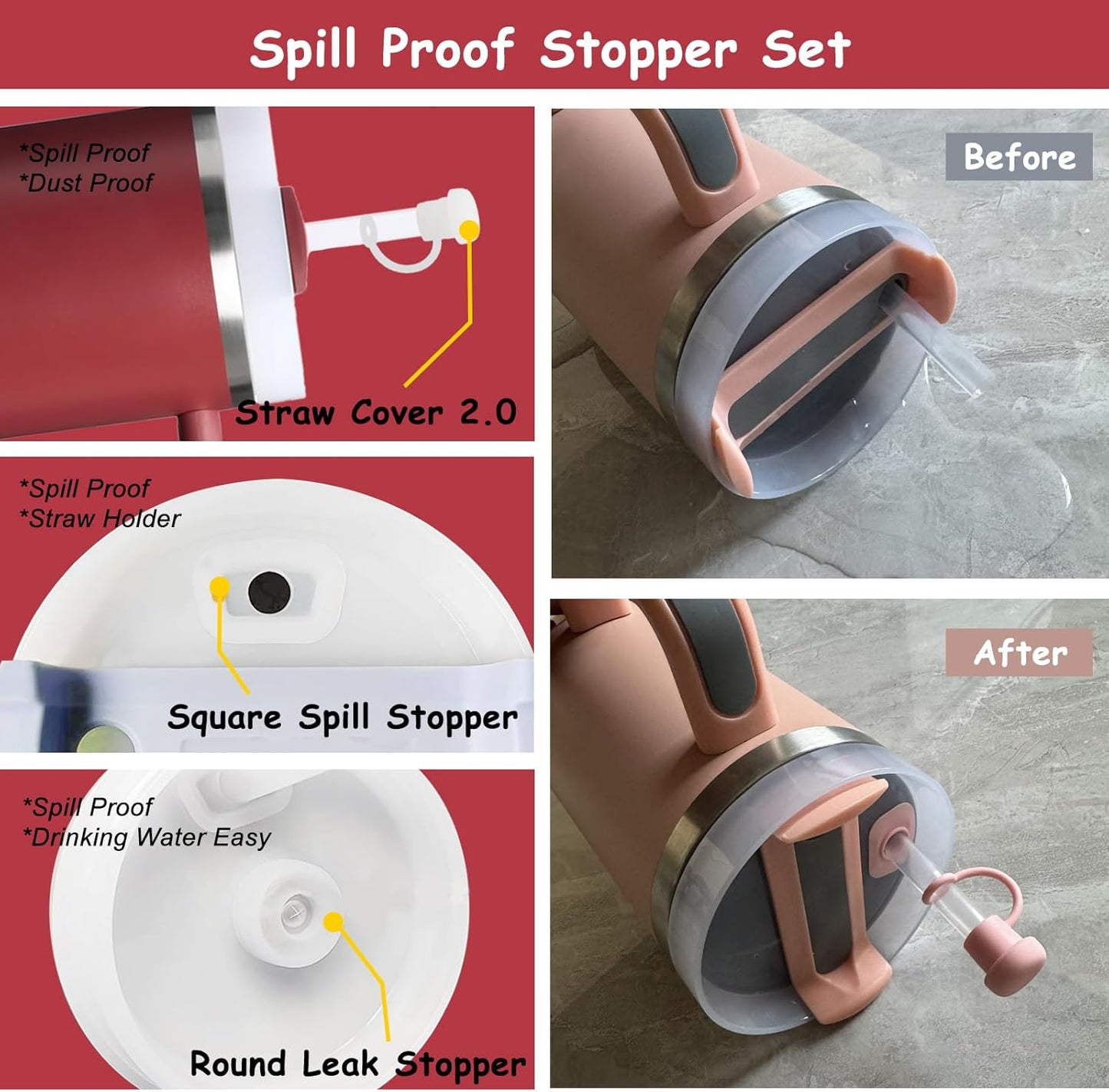 Spill Proof Stopper Set

*Spill Proof
*Dust Proof

Straw Cover 2.0

*Spill Proof
*Straw Holder

Square Spill Stopper

*Spill Proof
*Drinking Water Easy

Round Leak Stopper

Before

After