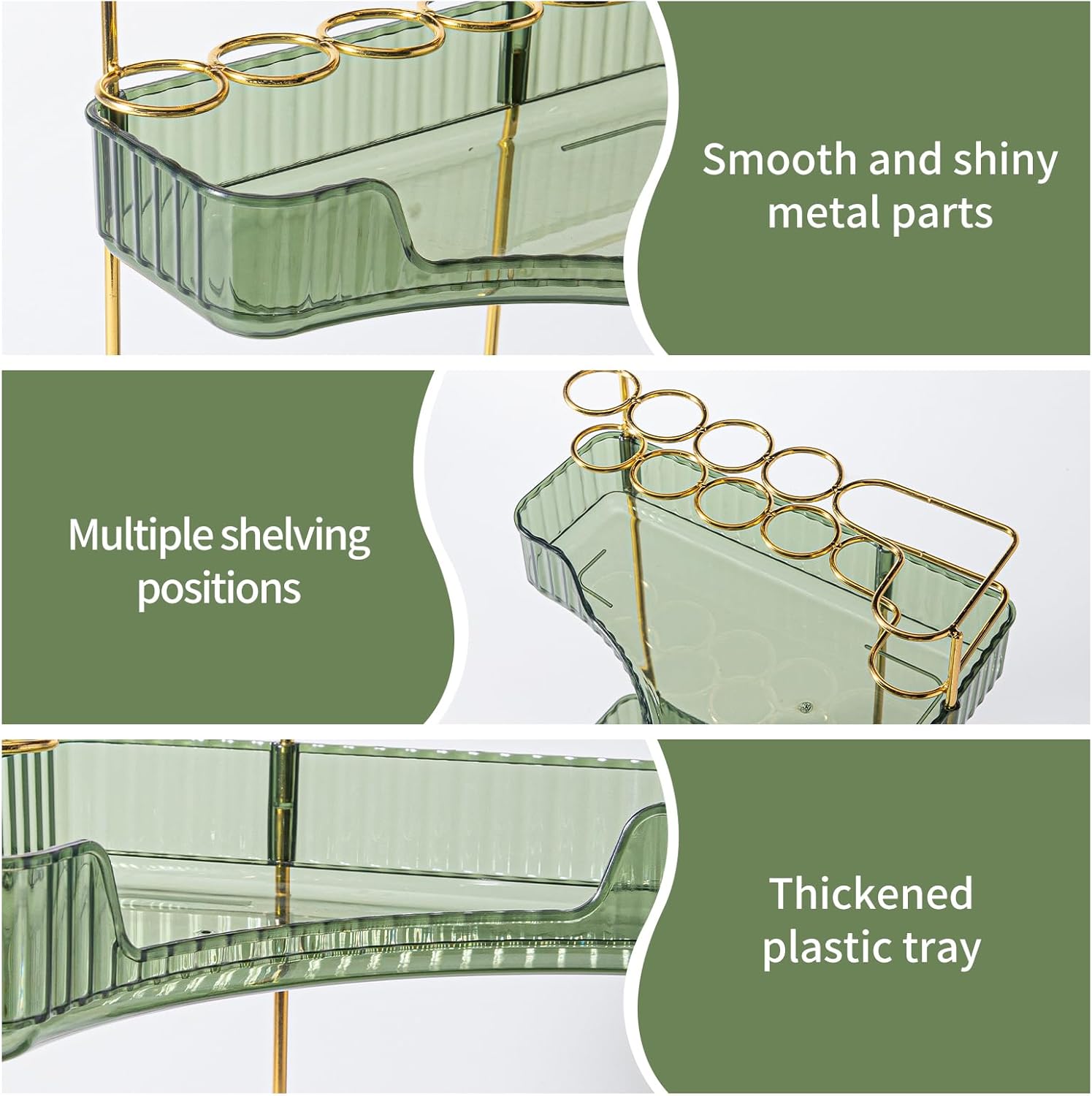 Smooth and shiny metal parts

Multiple shelving positions

Thickened plastic tray