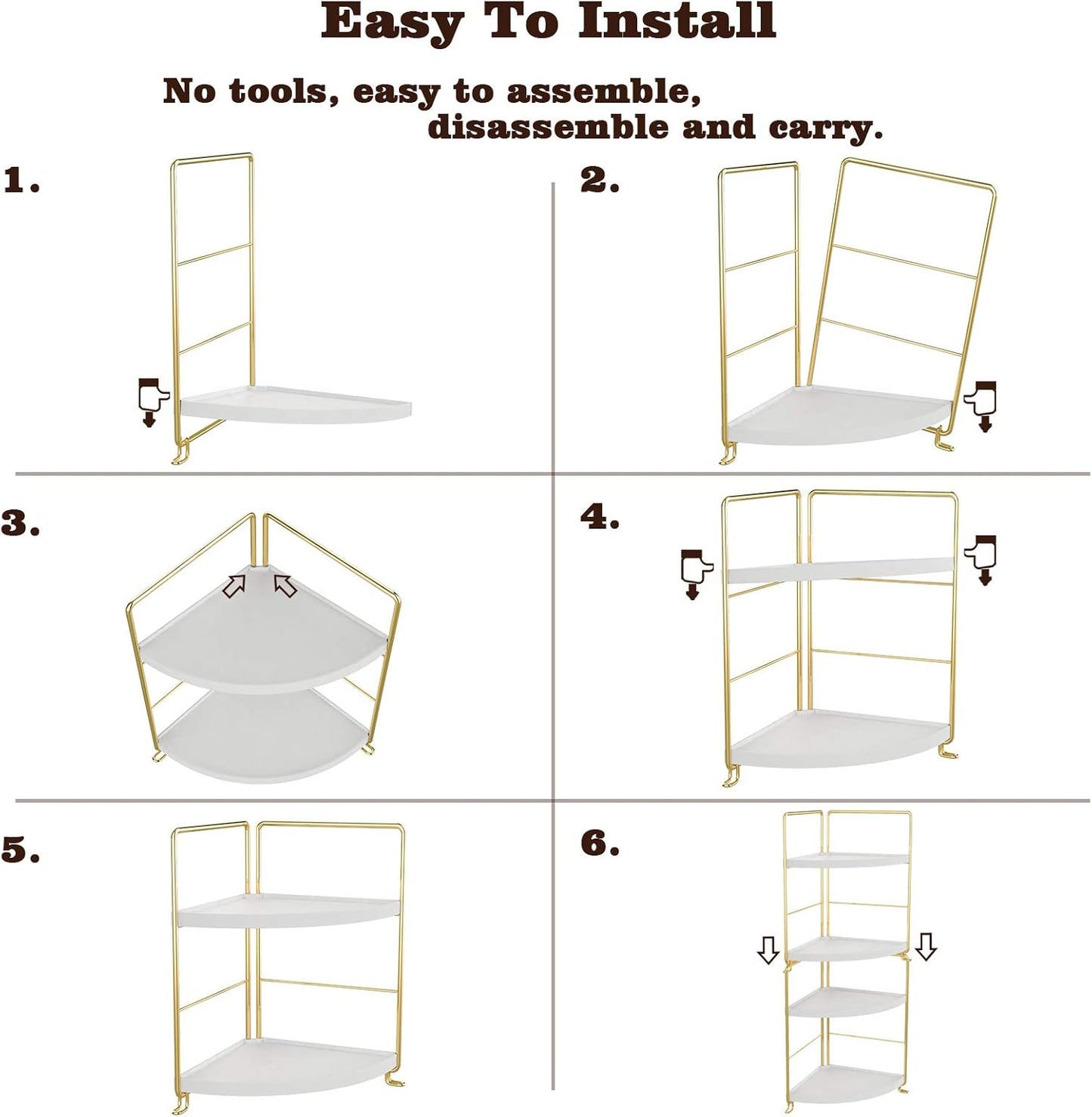 Easy To Install

No tools, easy to assemble, disassemble and carry.

1.

2.

3.

4.

5.

6.