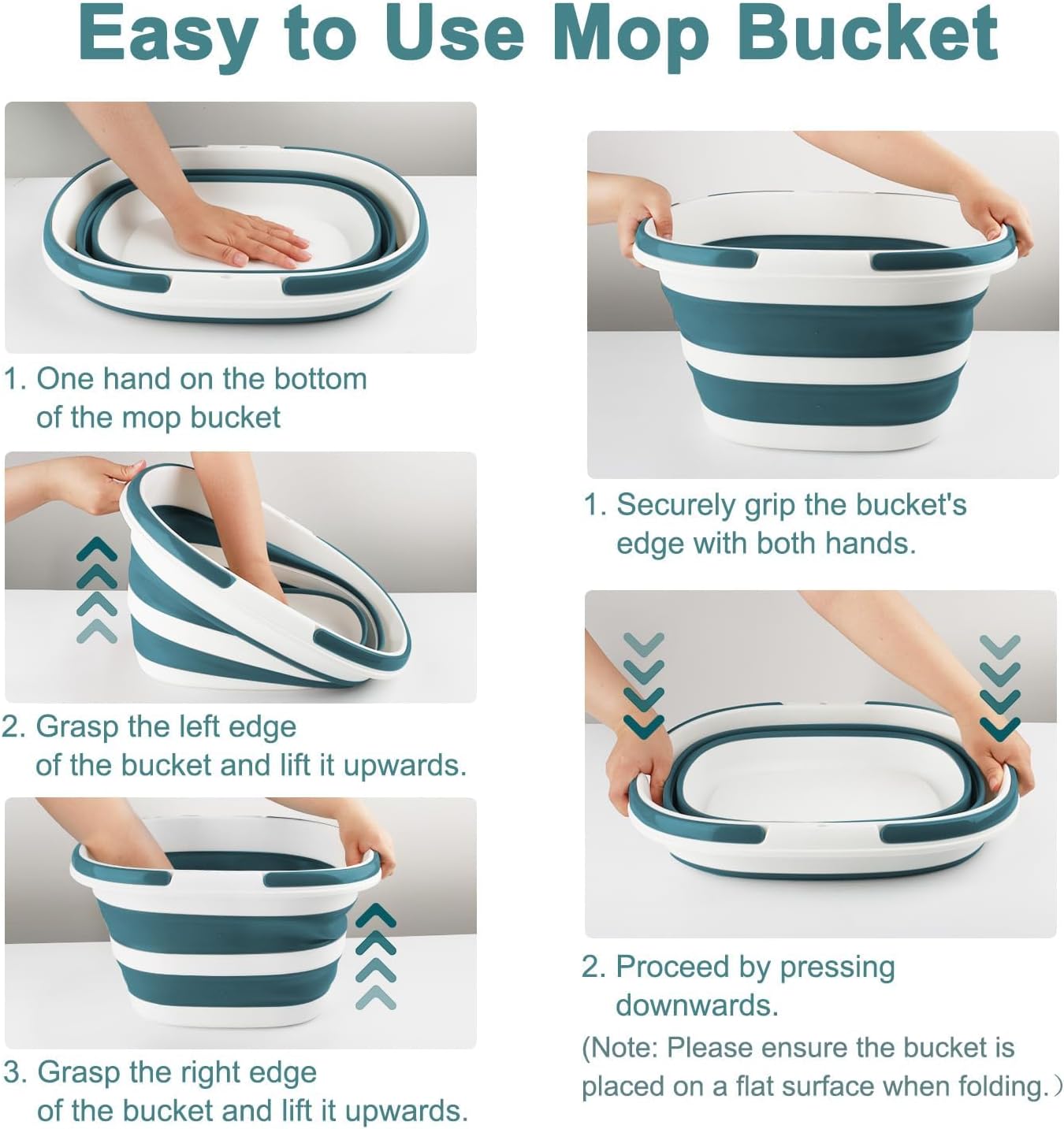 Easy to Use Mop Bucket

1. One hand on the bottom of the mop bucket

2. Grasp the left edge of the bucket and lift it upwards.

3. Grasp the right edge of the bucket and lift it upwards.

1. Securely grip the bucket's edge with both hands.

2. Proceed by pressing downwards.

(Note: Please ensure the bucket is placed on a flat surface when folding.)