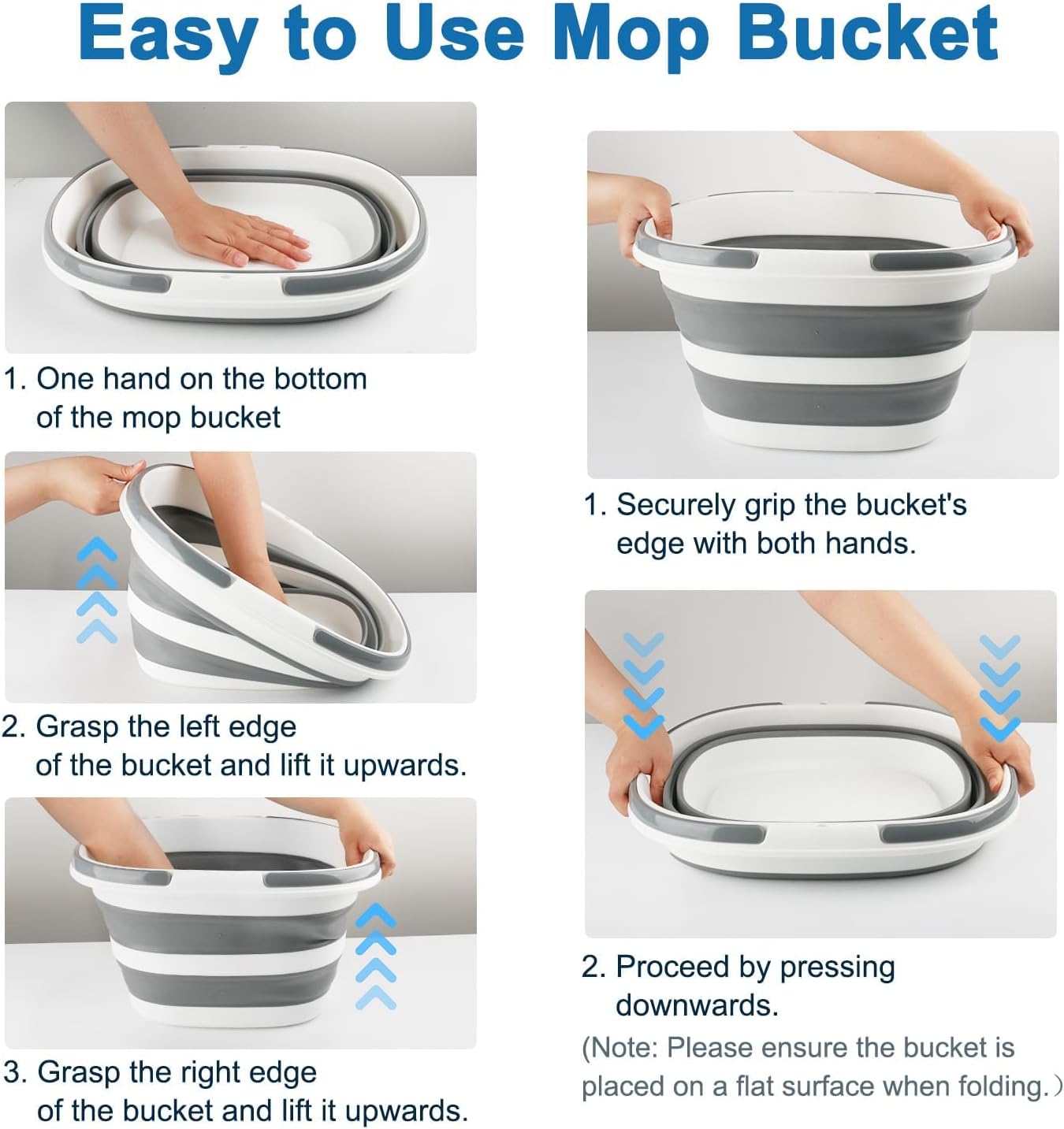 Easy to Use Mop Bucket

1. One hand on the bottom of the mop bucket

2. Grasp the left edge of the bucket and lift it upwards.

3. Grasp the right edge of the bucket and lift it upwards.

1. Securely grip the bucket's edge with both hands.

2. Proceed by pressing downwards.
(Note: Please ensure the bucket is placed on a flat surface when folding.)