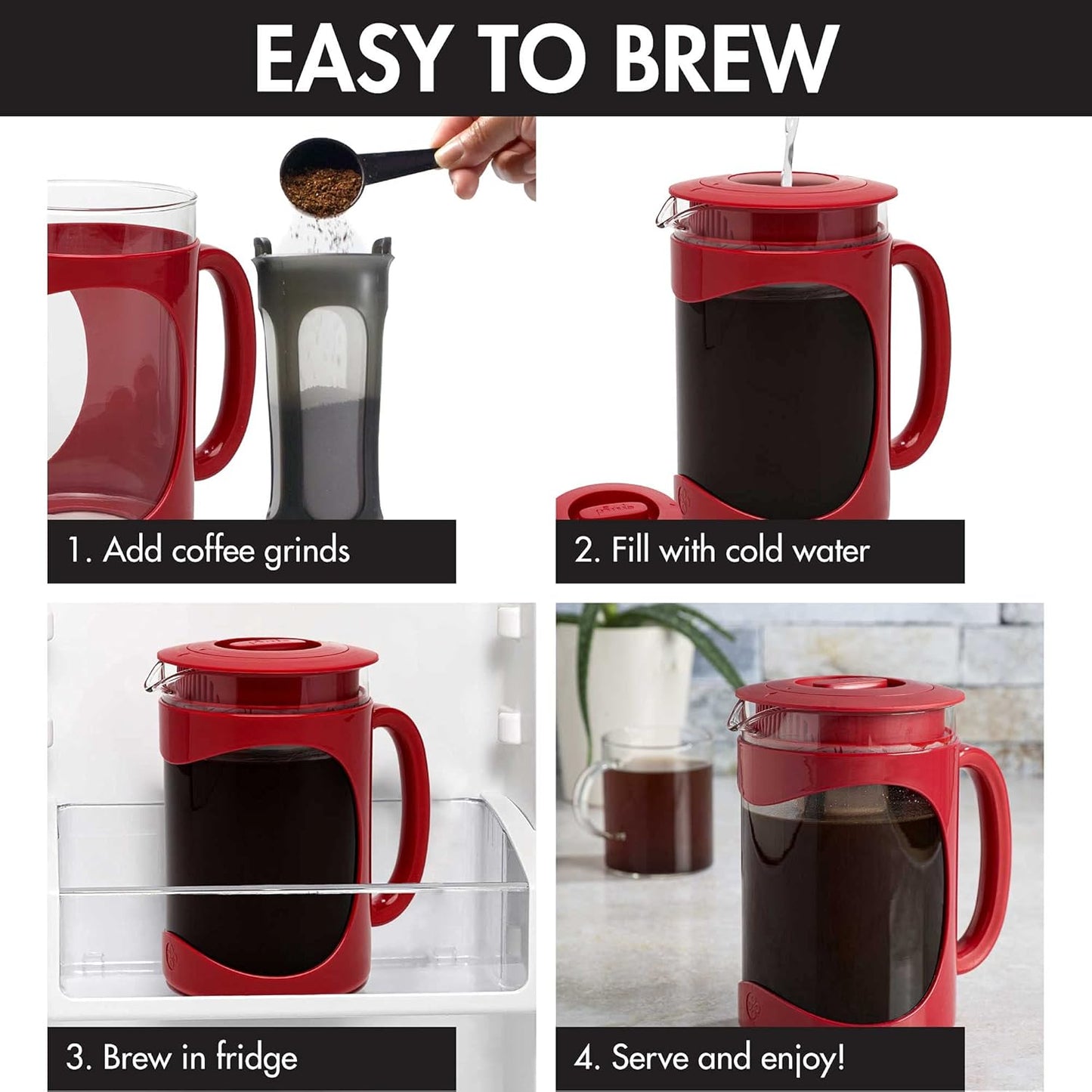 EASY TO BREW

1. Add coffee grinds

2. Fill with cold water

3. Brew in fridge

4. Serve and enjoy!