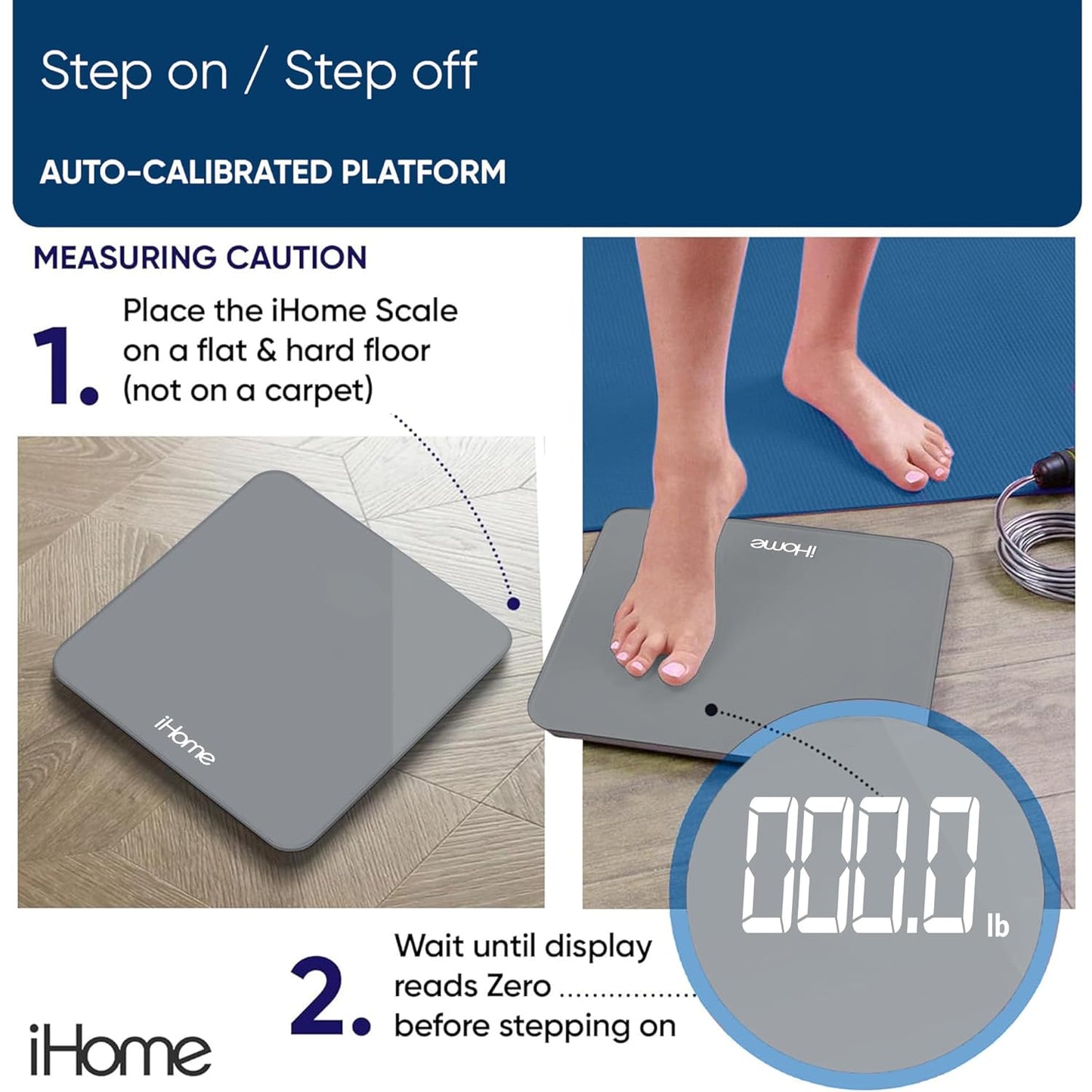 Step on / Step off

AUTO-CALIBRATED PLATFORM

MEASURING CAUTION

1. Place the iHome Scale on a flat & hard floor (not on a carpet)

iHome

iHome

000.0 lb

2. Wait until display reads Zero before stepping on

iHome