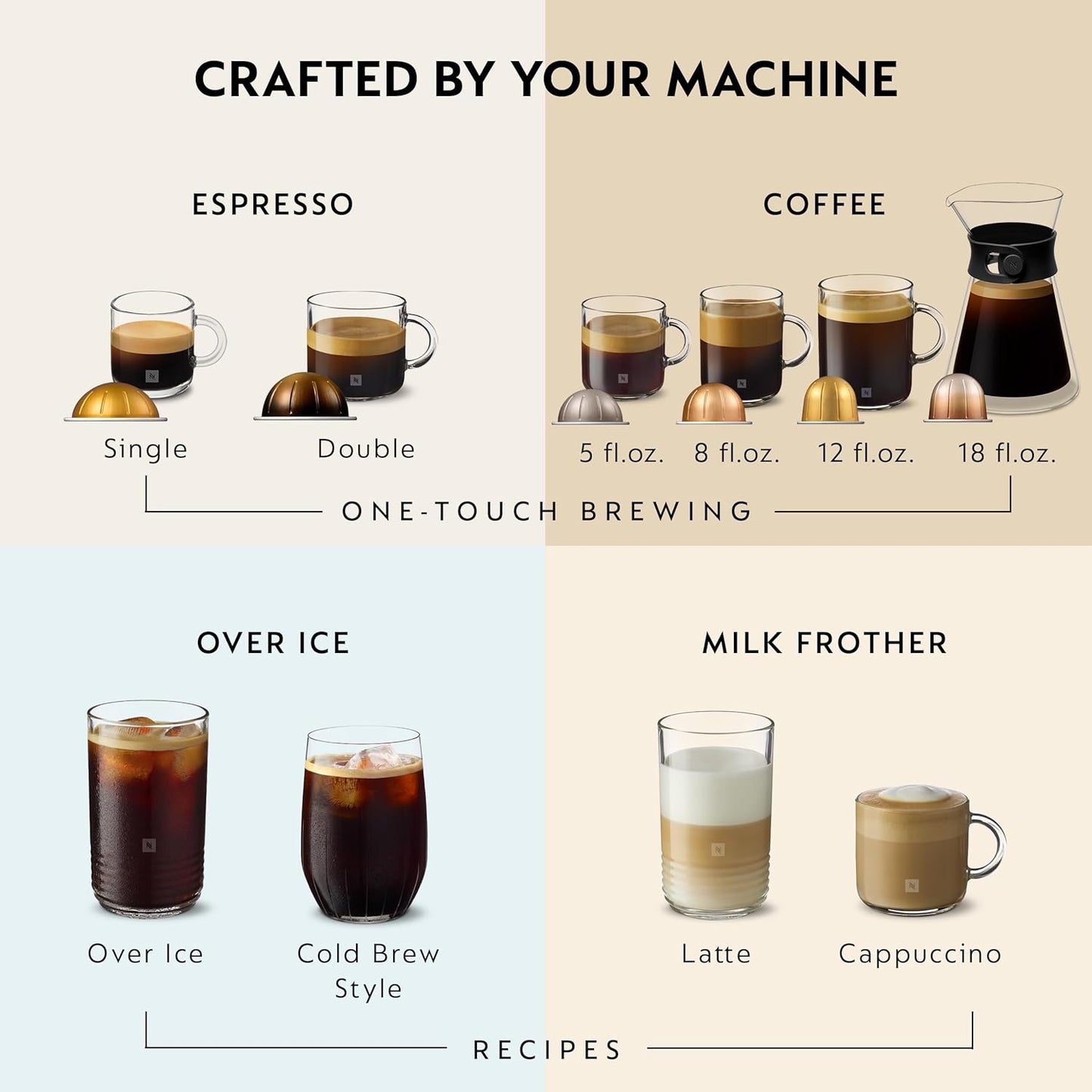 CRAFTED BY YOUR MACHINE

ESPRESSO

Single

Double

COFFEE

5 fl.oz.

8 fl.oz.

12 fl.oz.

18 fl.oz.

ONE-TOUCH BREWING

OVER ICE

Over Ice

Cold Brew Style

MILK FROTHER

Latte

Cappuccino

RECIPES