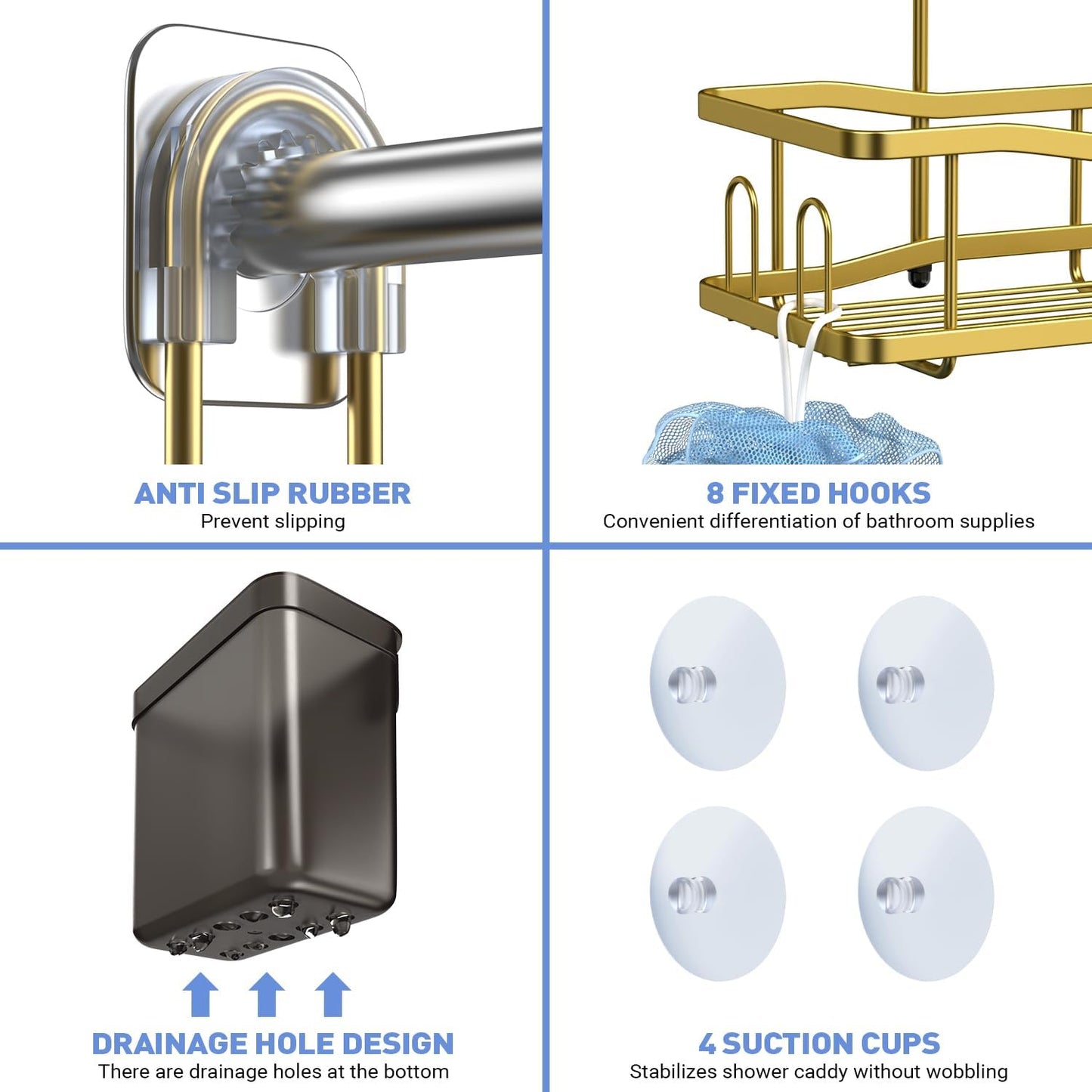 ANTI SLIP RUBBER
Prevent slipping

8 FIXED HOOKS
Convenient differentiation of bathroom supplies

DRAINAGE HOLE DESIGN
There are drainage holes at the bottom

4 SUCTION CUPS
Stabilizes shower caddy without wobbling