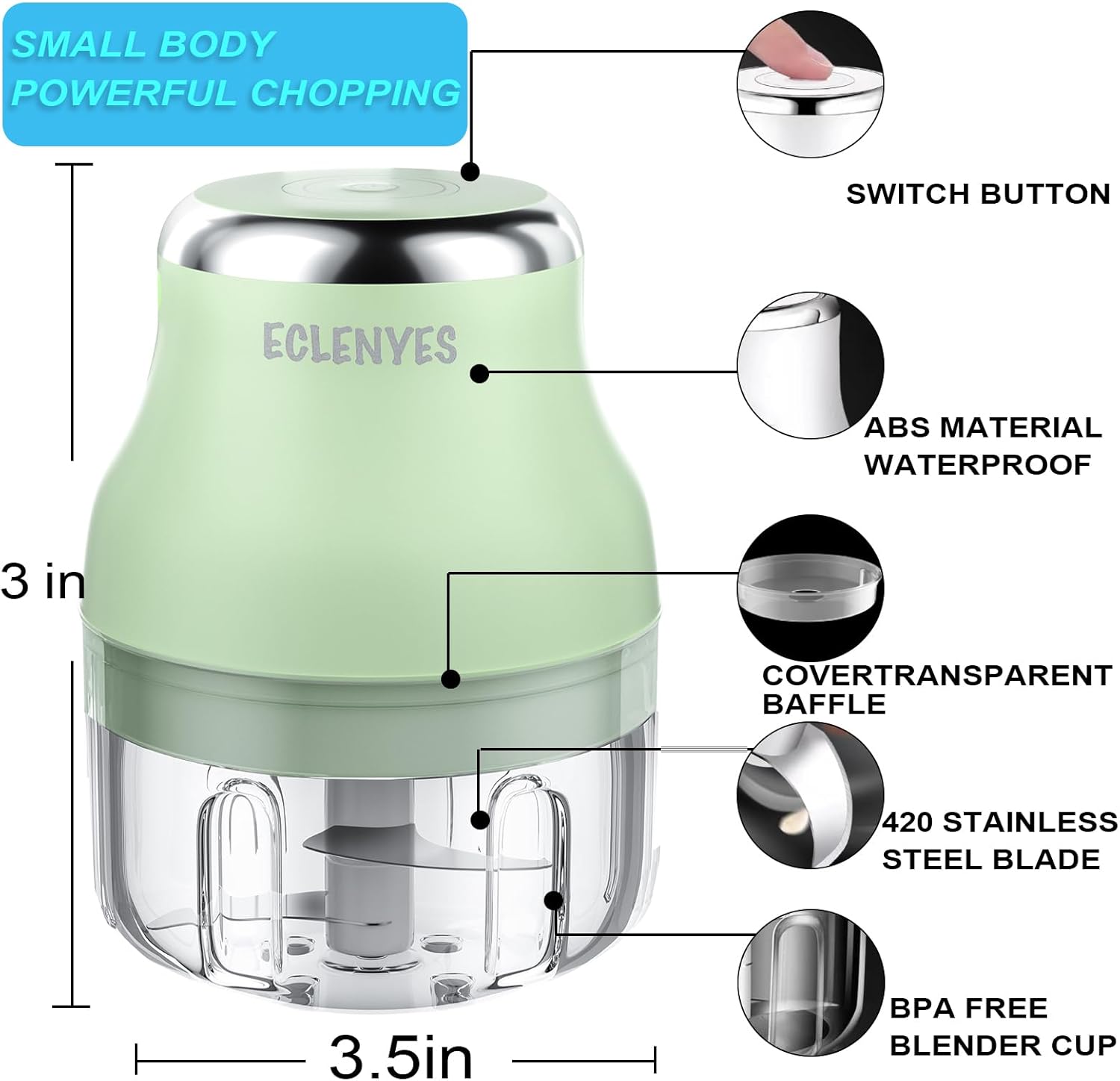 SMALL BODY
POWERFUL CHOPPING

SWITCH BUTTON

ECLENYES

ABS MATERIAL
WATERPROOF

3 in

COVERTRANSPARENT
BAFFLE

420 STAINLESS
STEEL BLADE

BPA FREE
BLENDER CUP

3.5in