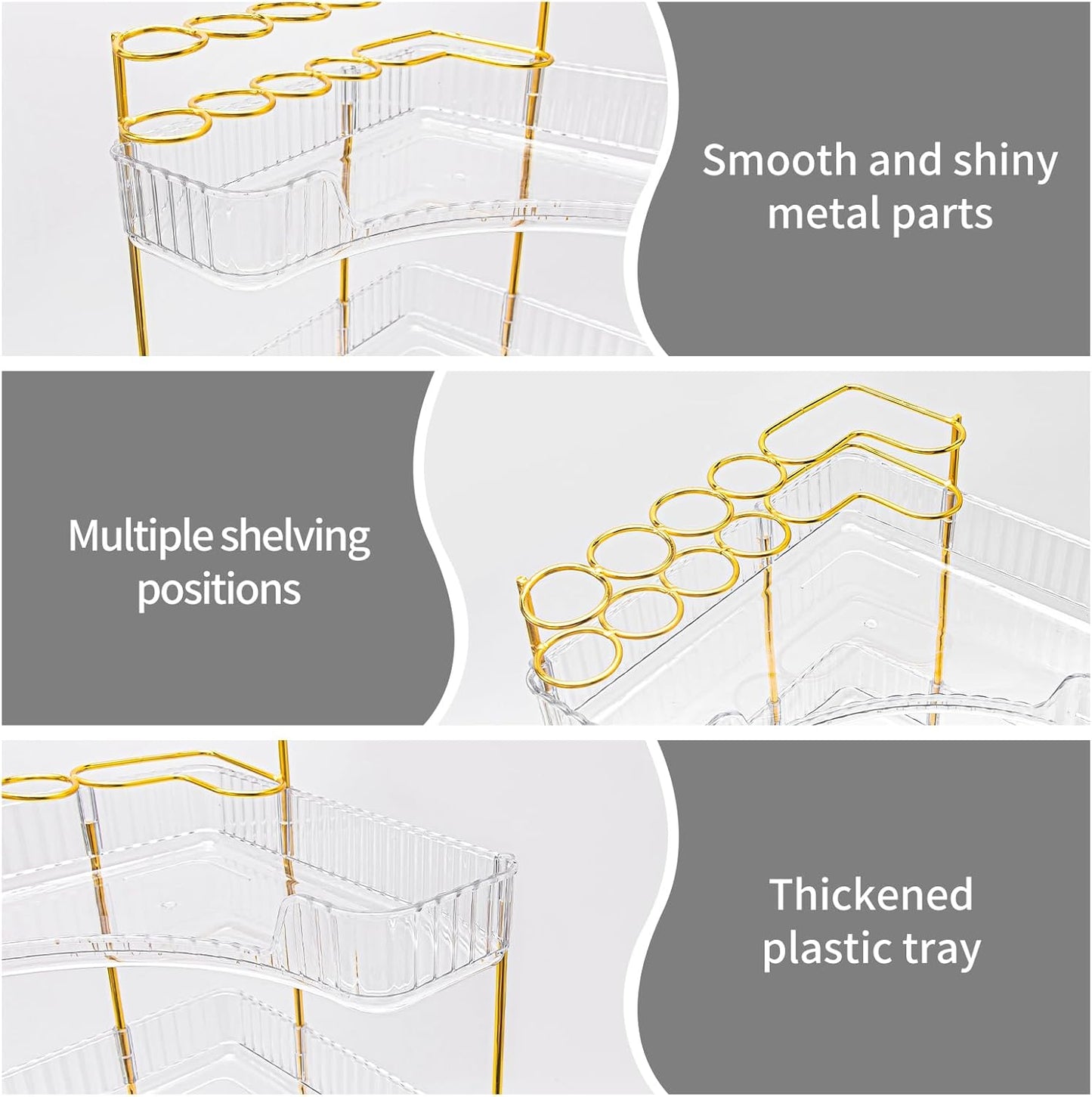 Smooth and shiny metal parts

Multiple shelving positions

Thickened plastic tray