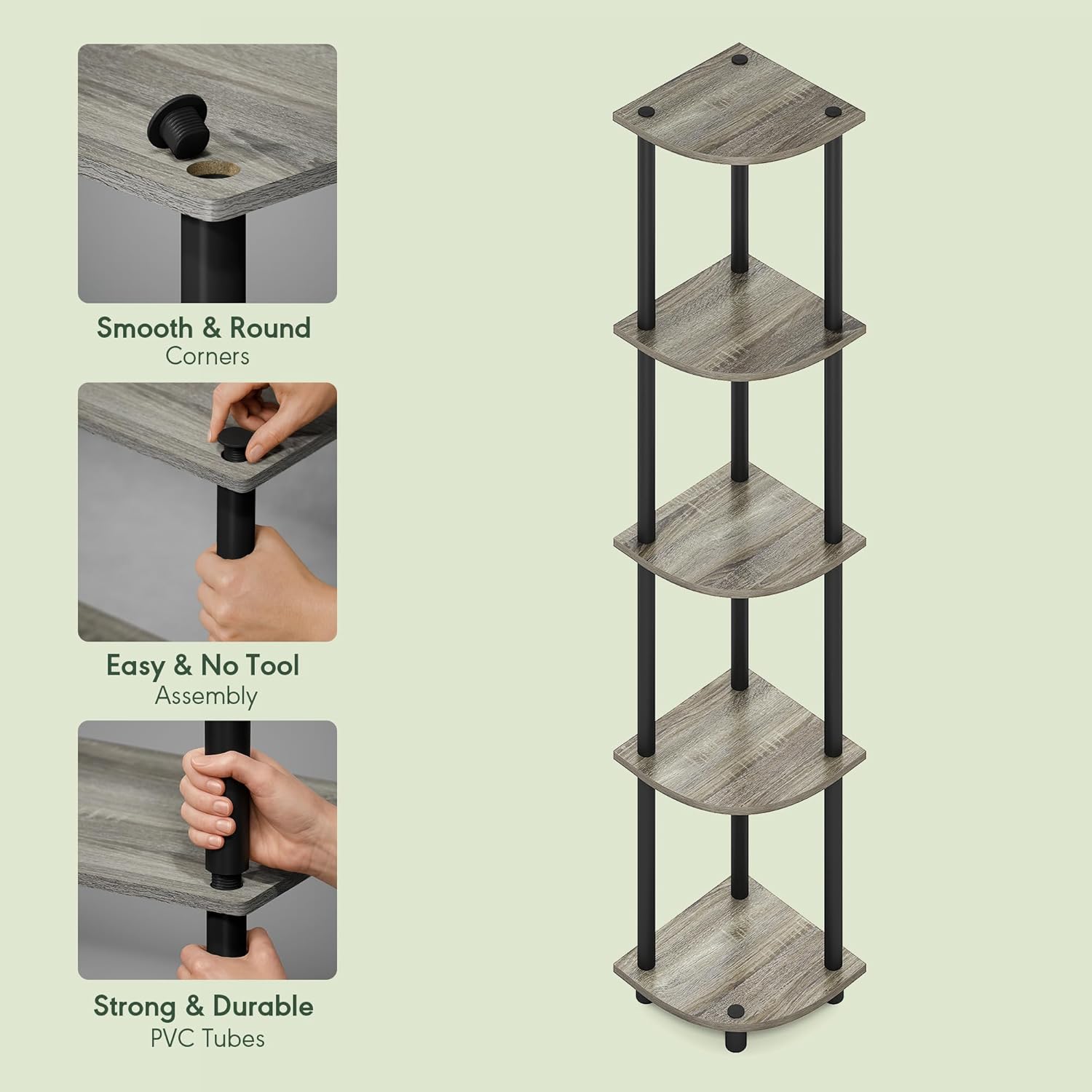 Smooth & Round
Corners

Easy & No Tool
Assembly

Strong & Durable
PVC Tubes