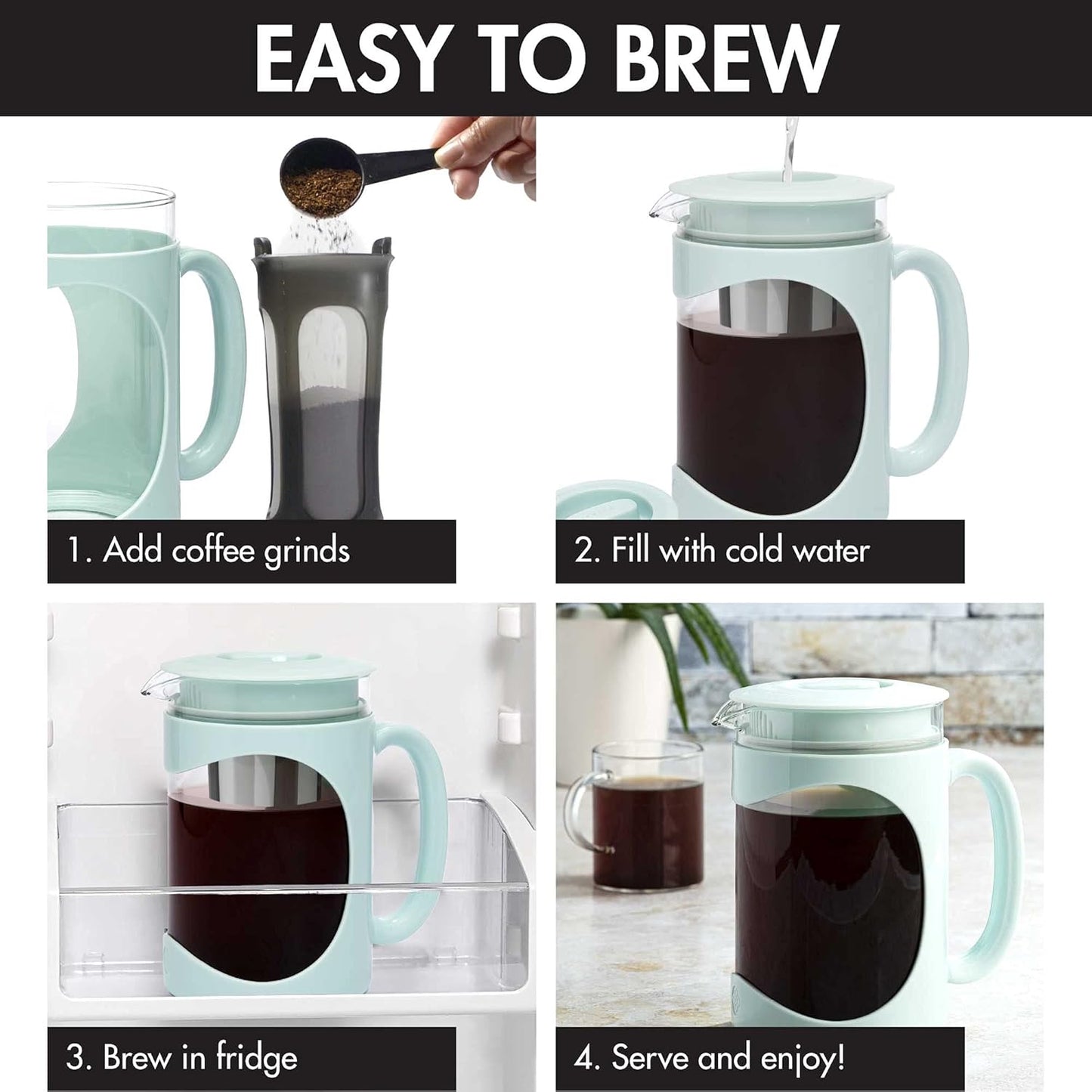 EASY TO BREW

1. Add coffee grinds

2. Fill with cold water

3. Brew in fridge

4. Serve and enjoy!