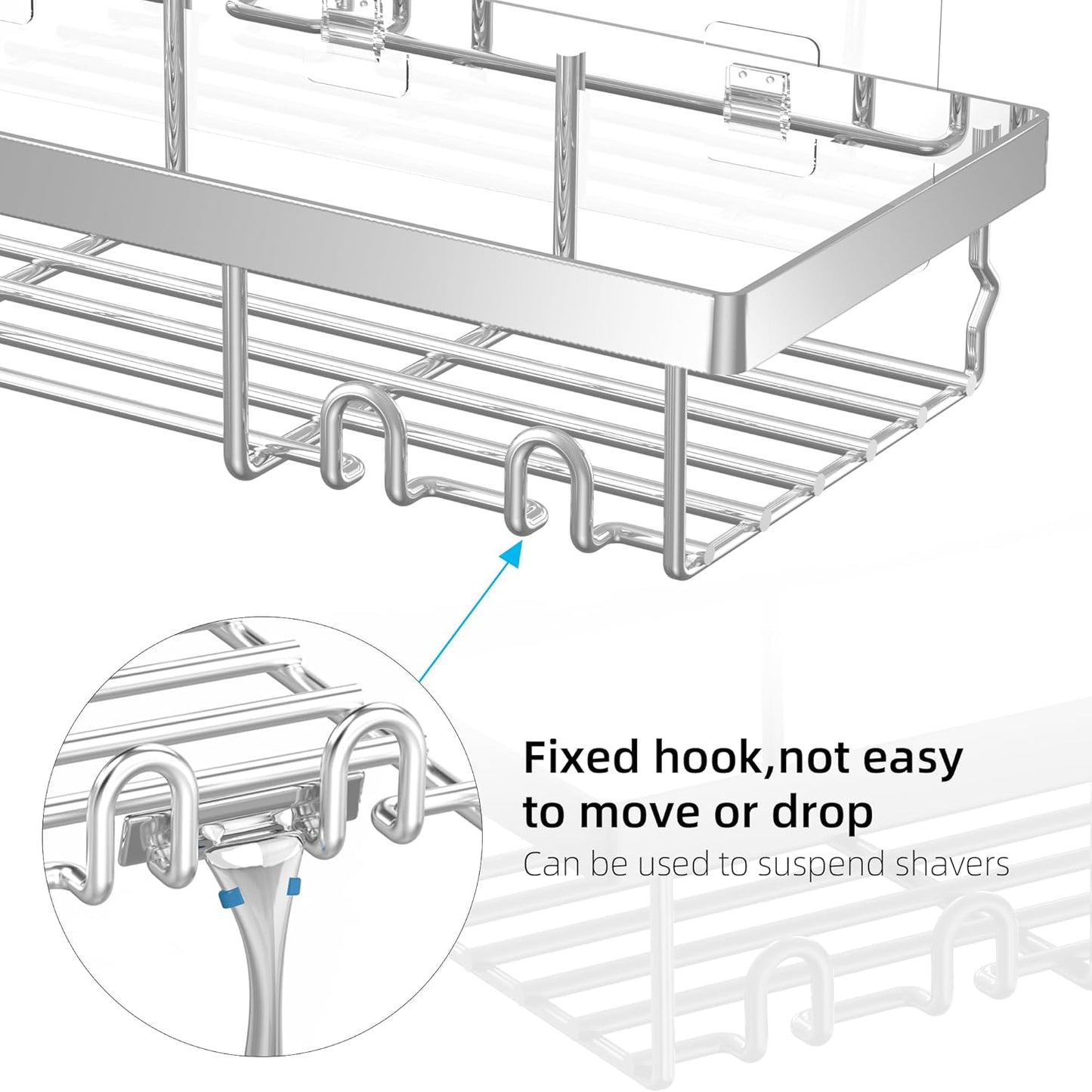 Fixed hook,not easy to move or drop

Can be used to suspend shavers