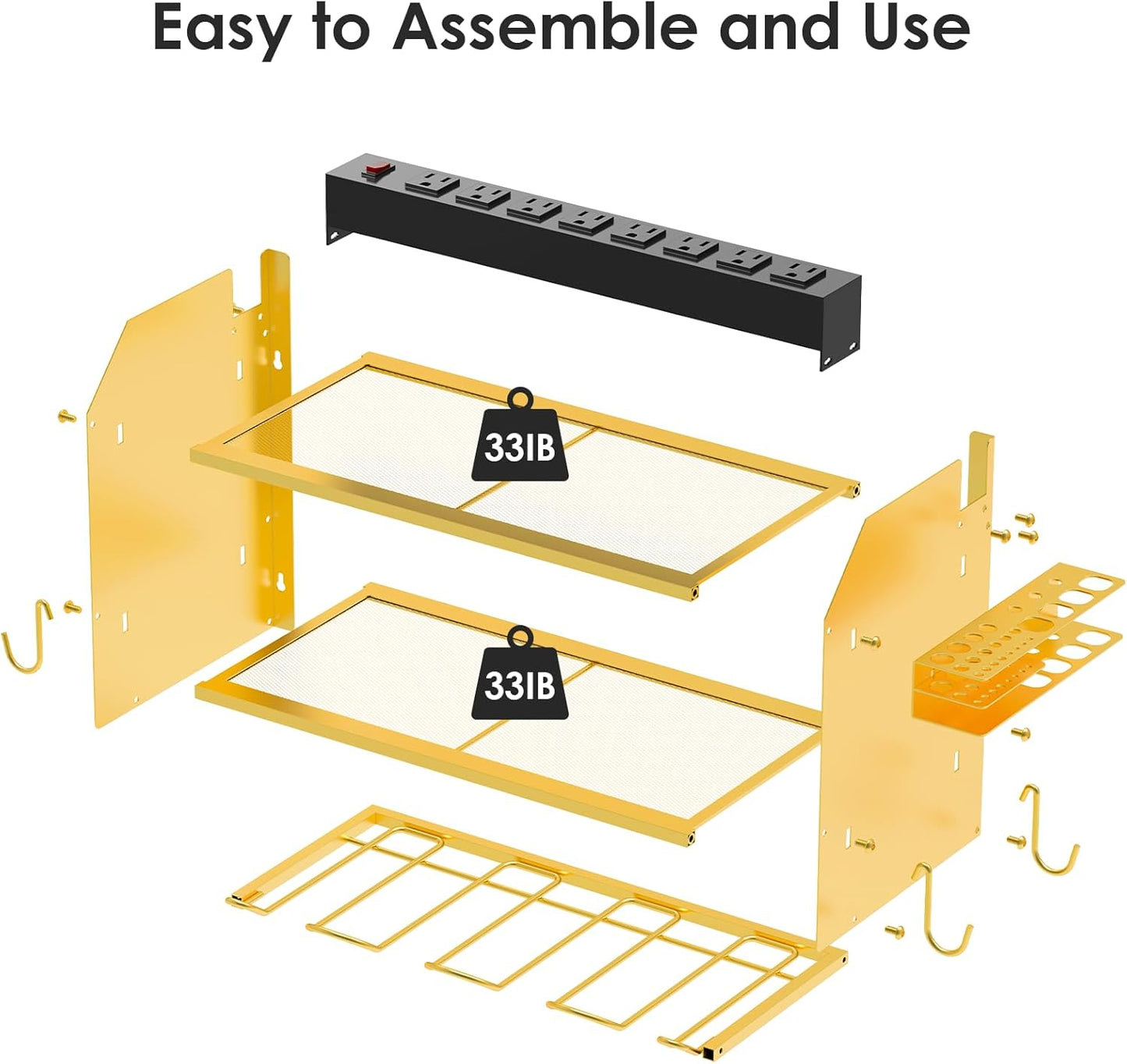 Easy to Assemble and Use

33IB

33IB