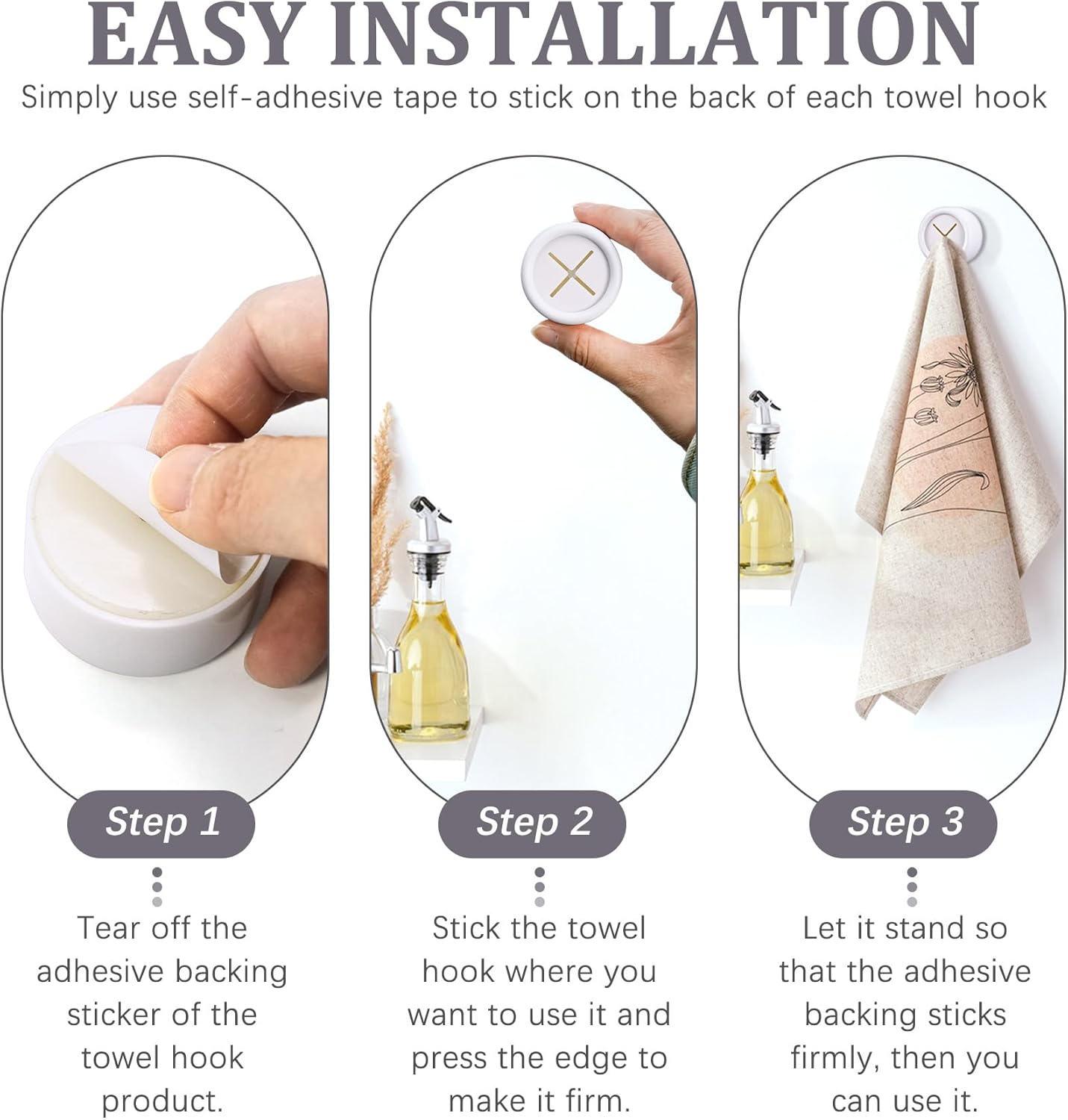 EASY INSTALLATION

Simply use self-adhesive tape to stick on the back of each towel hook

Step 1

Tear off the adhesive backing sticker of the towel hook product.

Step 2

Stick the towel hook where you want to use it and press the edge to make it firm.

Step 3

Let it stand so that the adhesive backing sticks firmly, then you can use it.