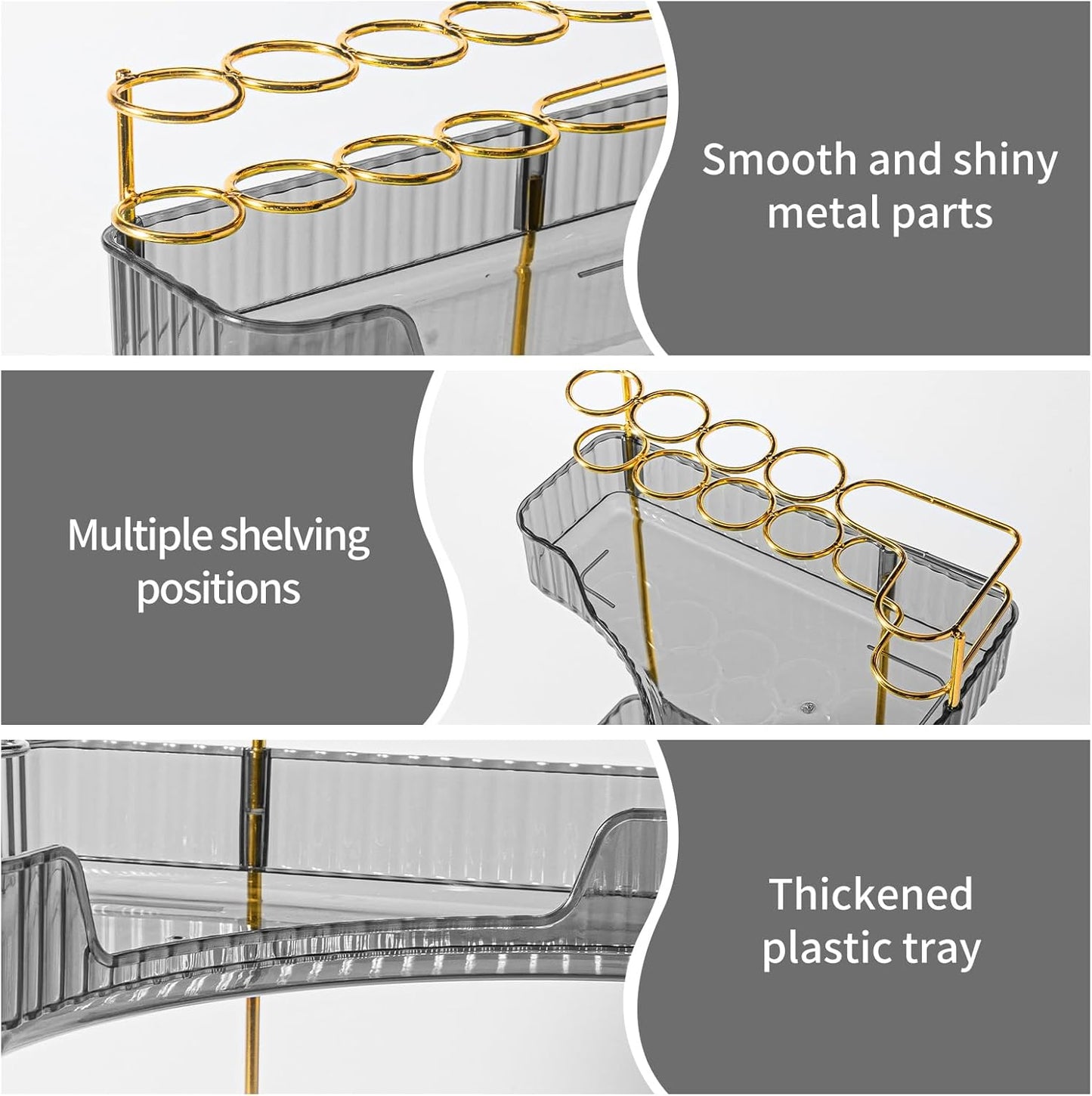 Smooth and shiny metal parts

Multiple shelving positions

Thickened plastic tray