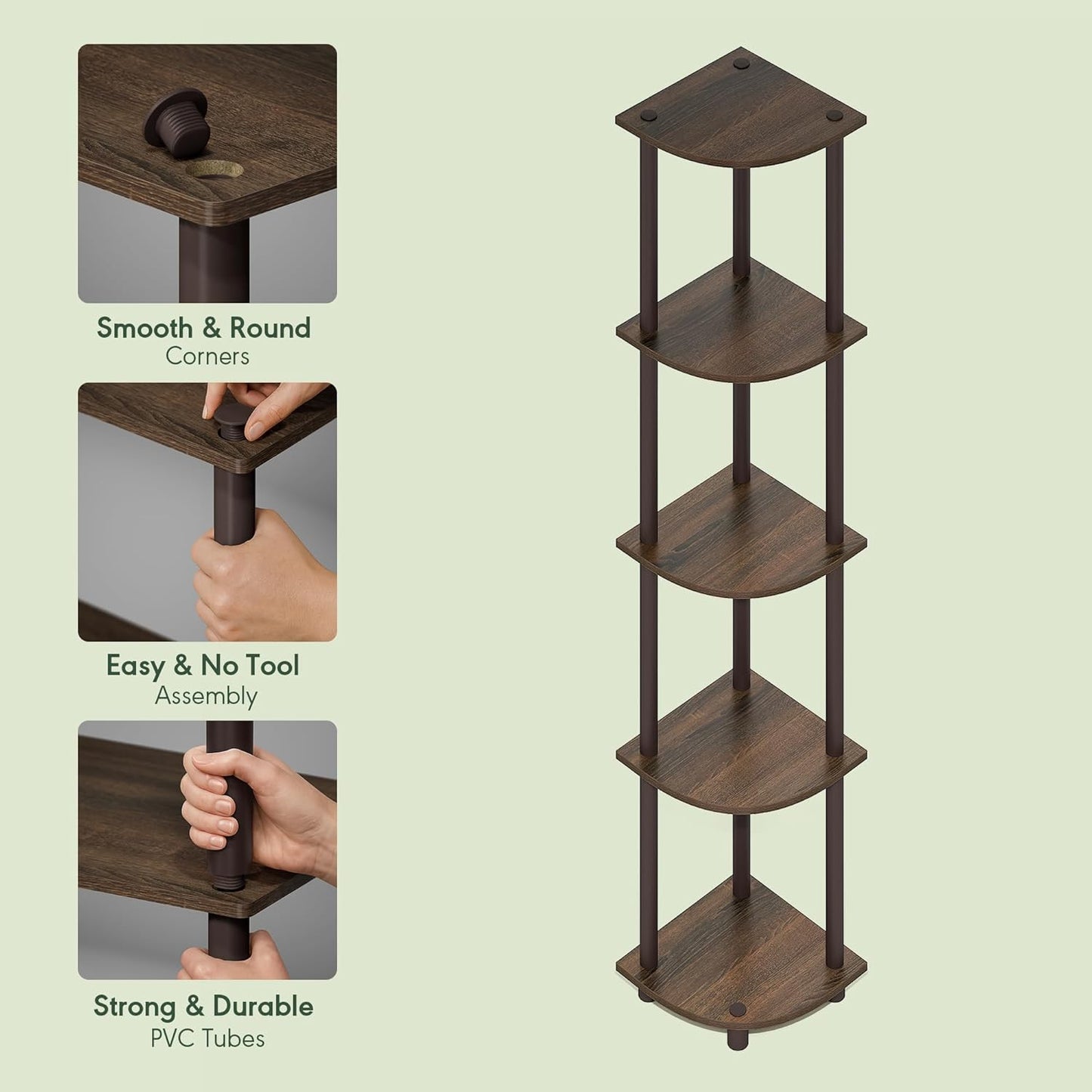 Smooth & Round
Corners

Easy & No Tool
Assembly

Strong & Durable
PVC Tubes