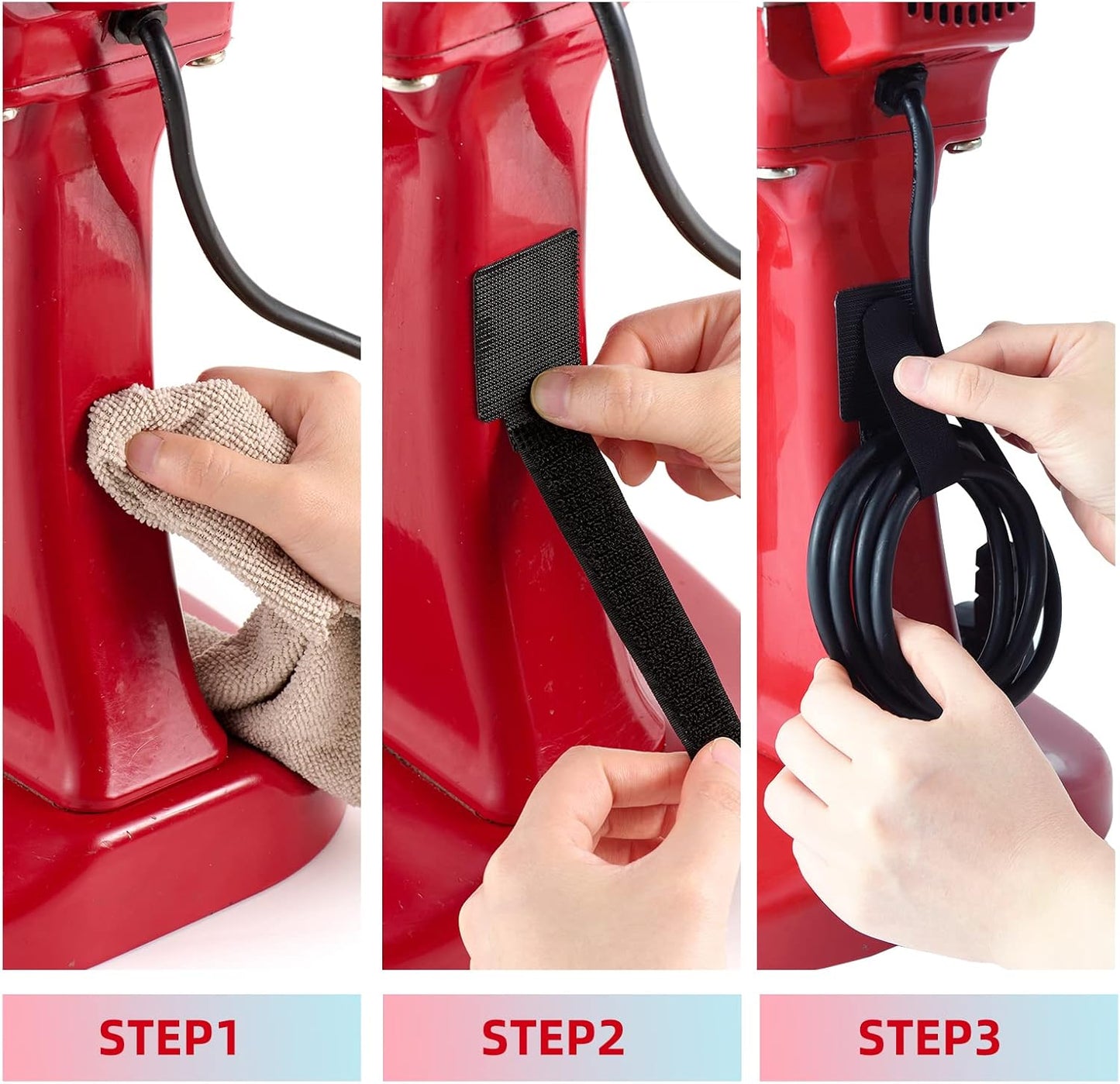 STEP1

STEP2

STEP3