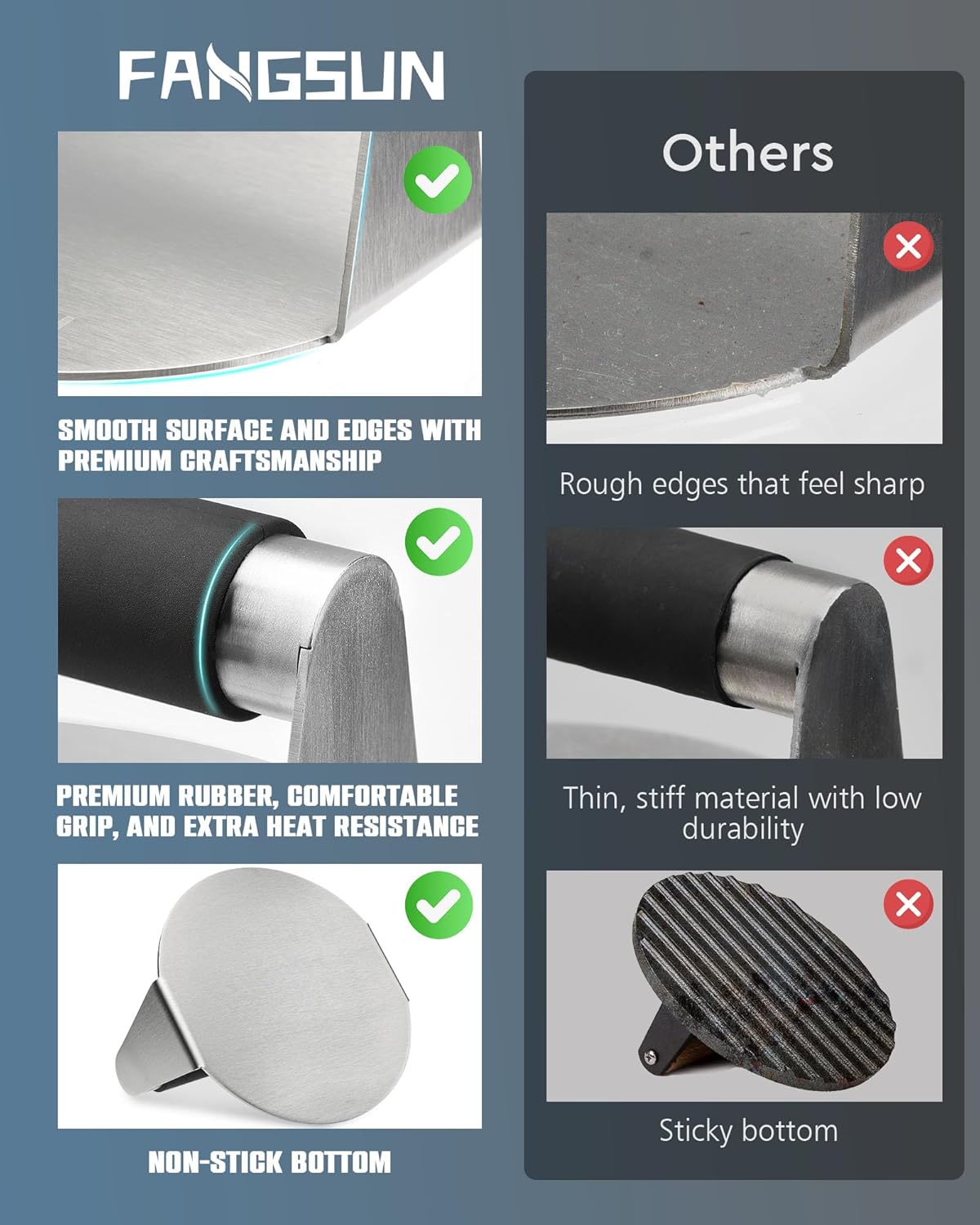 FANGSUN

SMOOTH SURFACE AND EDGES WITH PREMIUM CRAFTSMANSHIP

PREMIUM RUBBER, COMFORTABLE GRIP, AND EXTRA HEAT RESISTANCE

NON-STICK BOTTOM

Others

Rough edges that feel sharp

Thin, stiff material with low durability

Sticky bottom