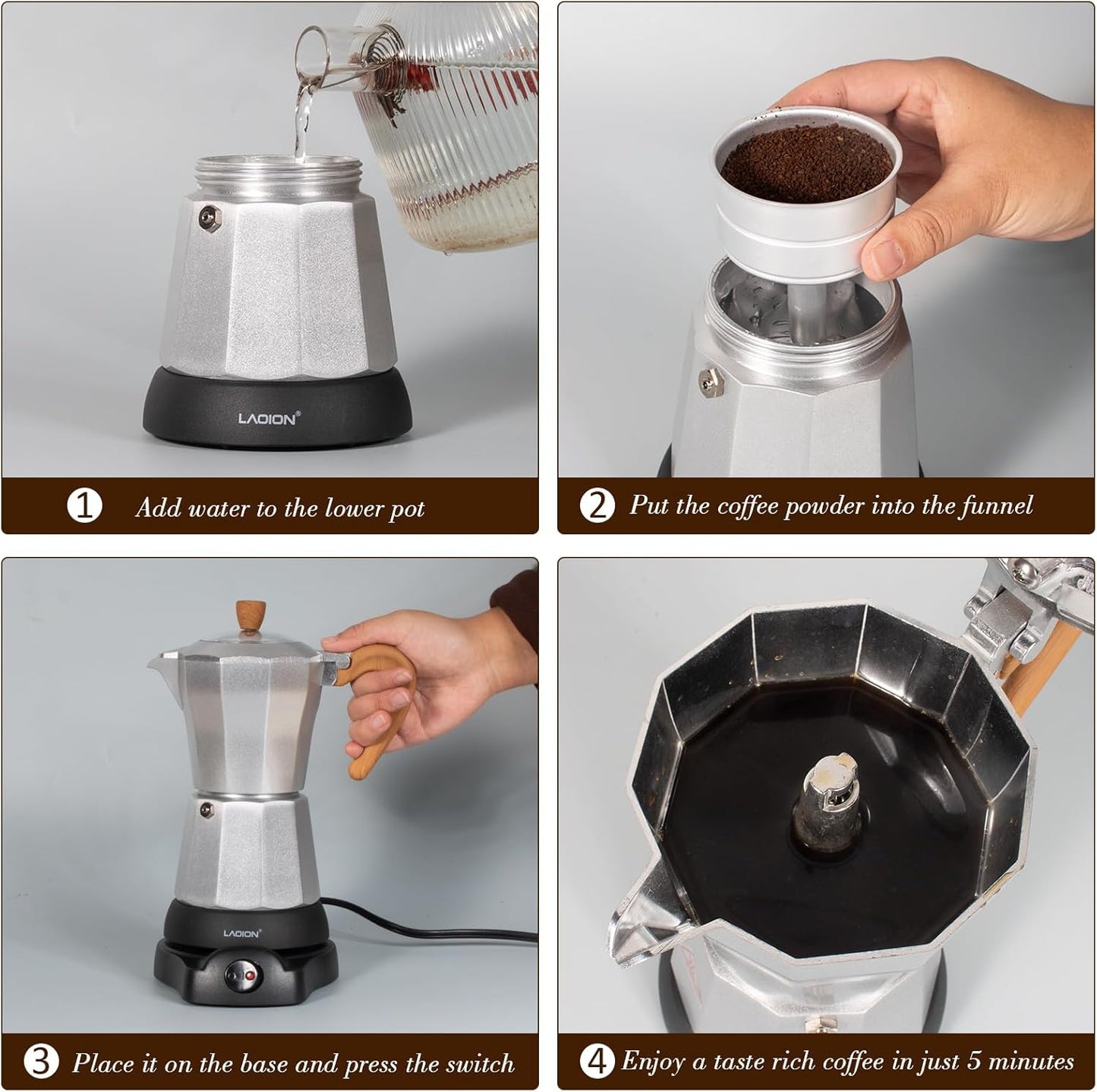 LAOION®

1 Add water to the lower pot

2 Put the coffee powder into the funnel

LAOION®

3 Place it on the base and press the switch

4 Enjoy a taste rich coffee in just 5 minutes