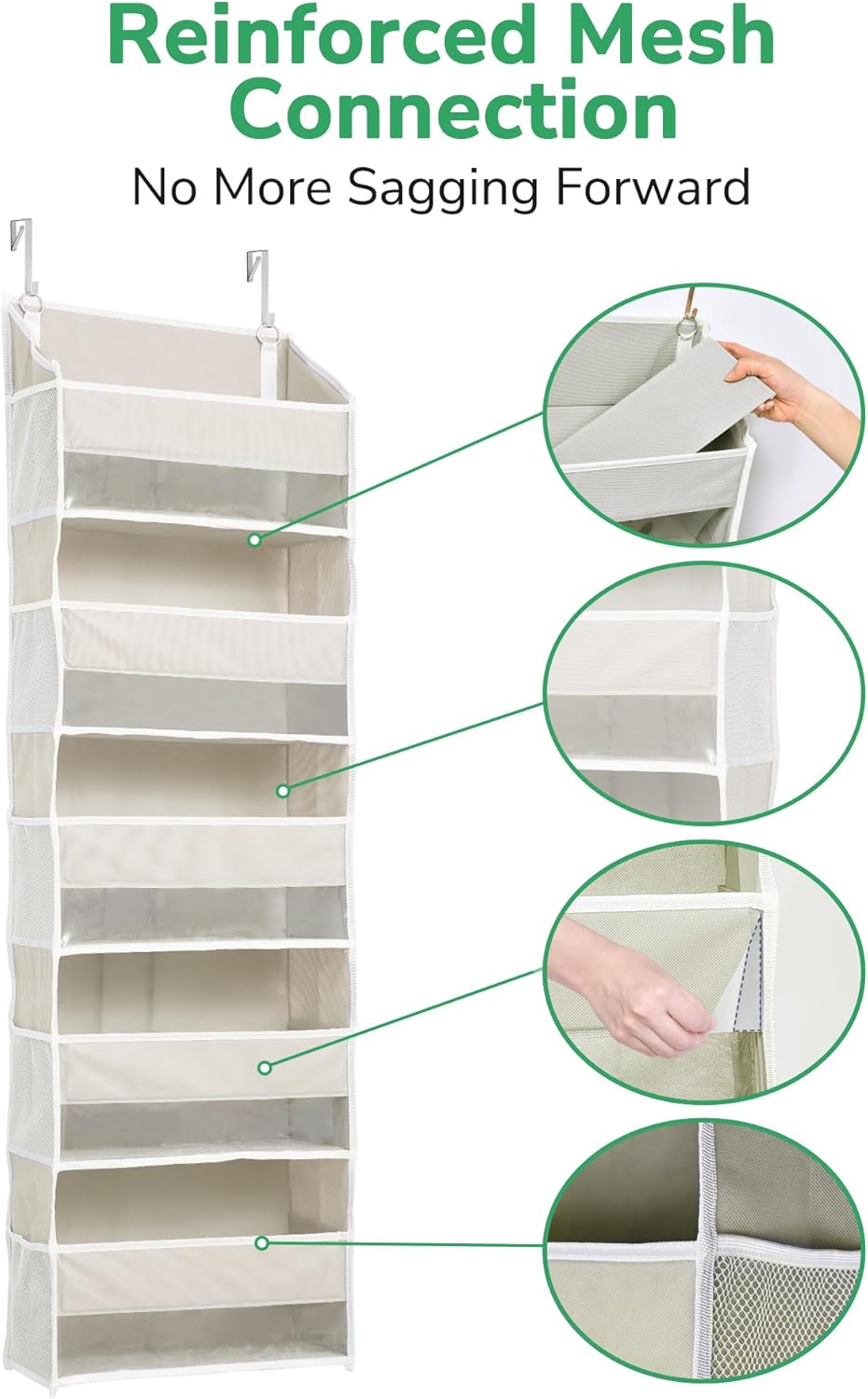 Reinforced Mesh Connection

No More Sagging Forward