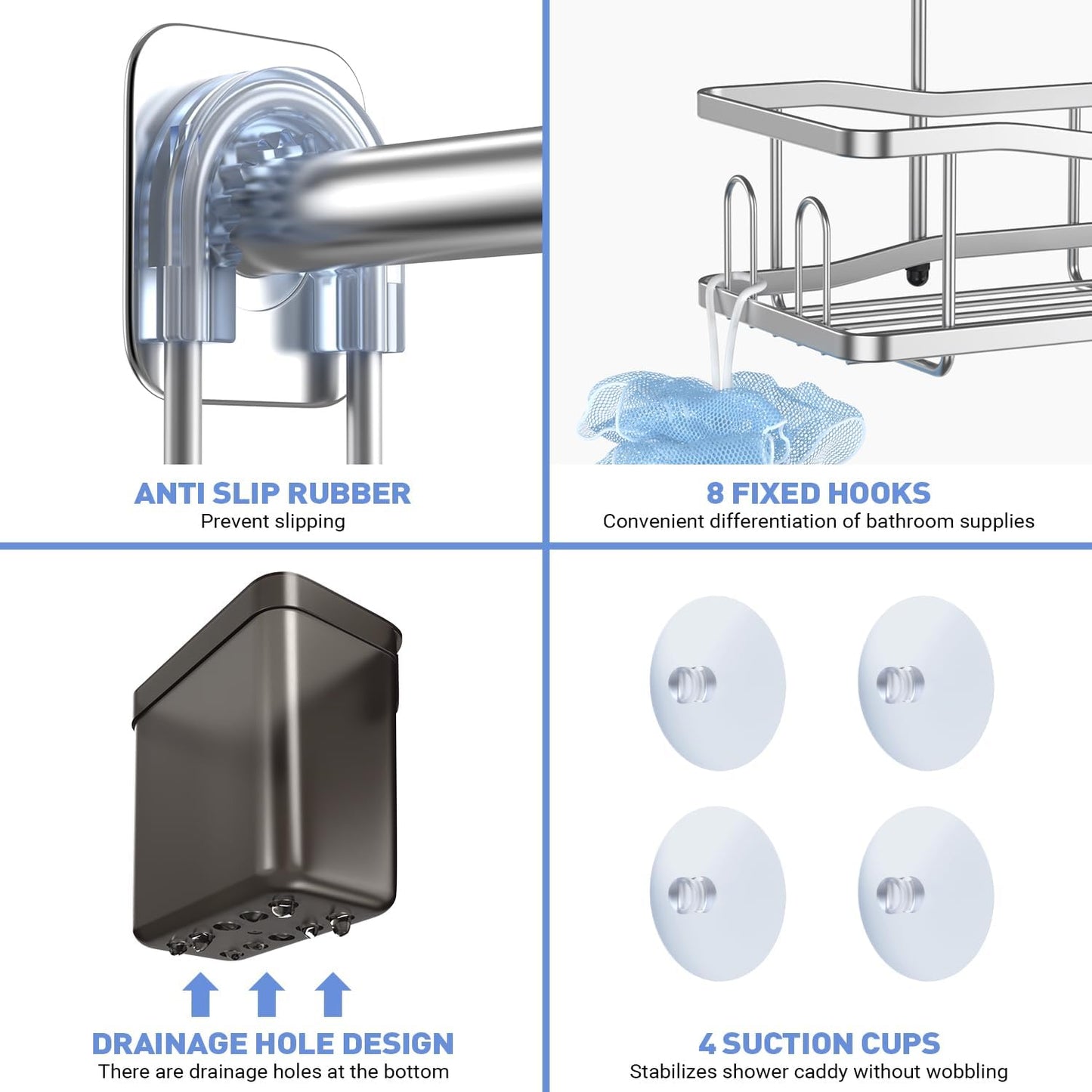 ANTI SLIP RUBBER
Prevent slipping

8 FIXED HOOKS
Convenient differentiation of bathroom supplies

DRAINAGE HOLE DESIGN
There are drainage holes at the bottom

4 SUCTION CUPS
Stabilizes shower caddy without wobbling