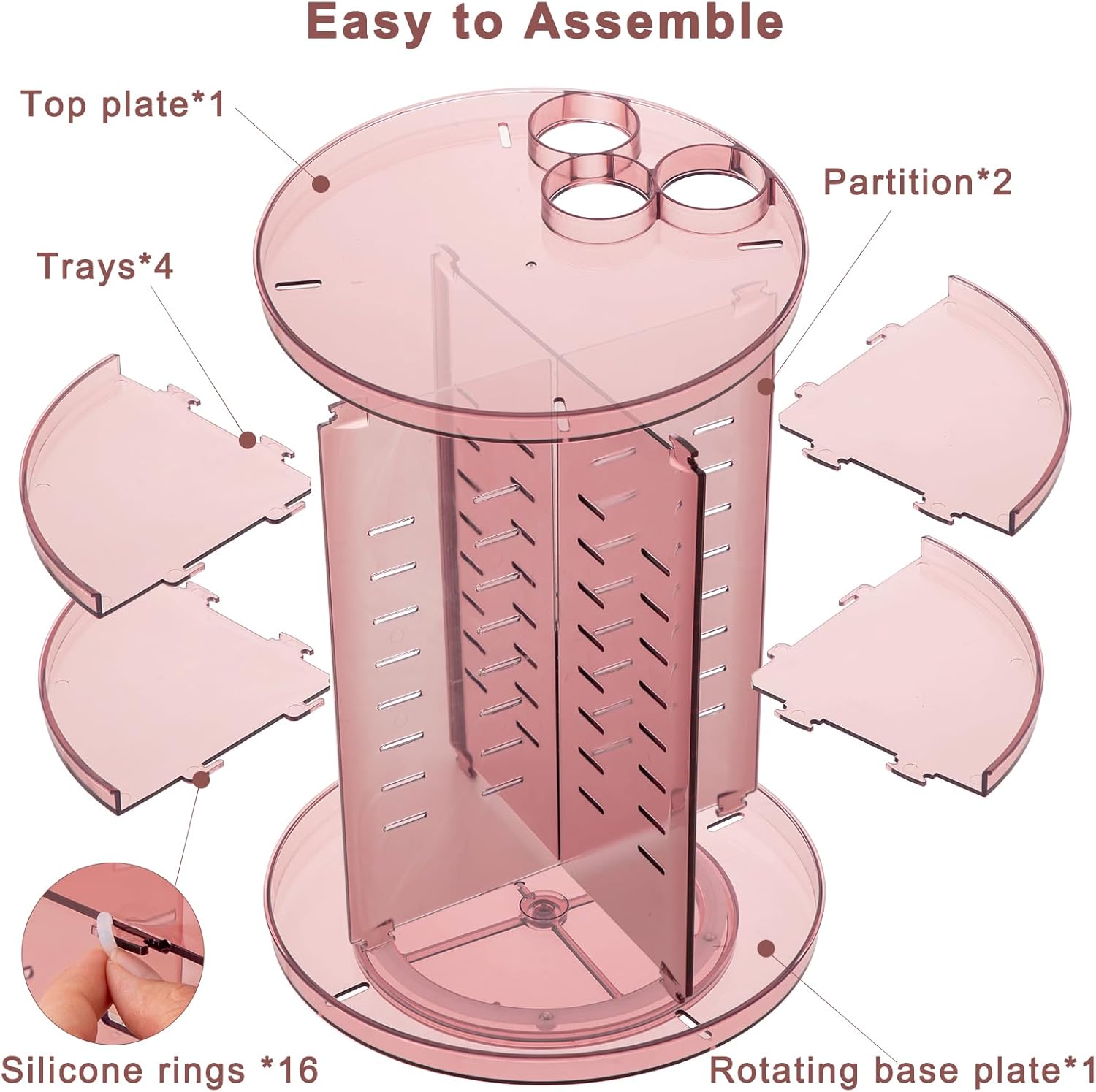 Easy to Assemble

Top plate*1

Partition*2

Trays*4

Silicone rings *16

Rotating base plate*1