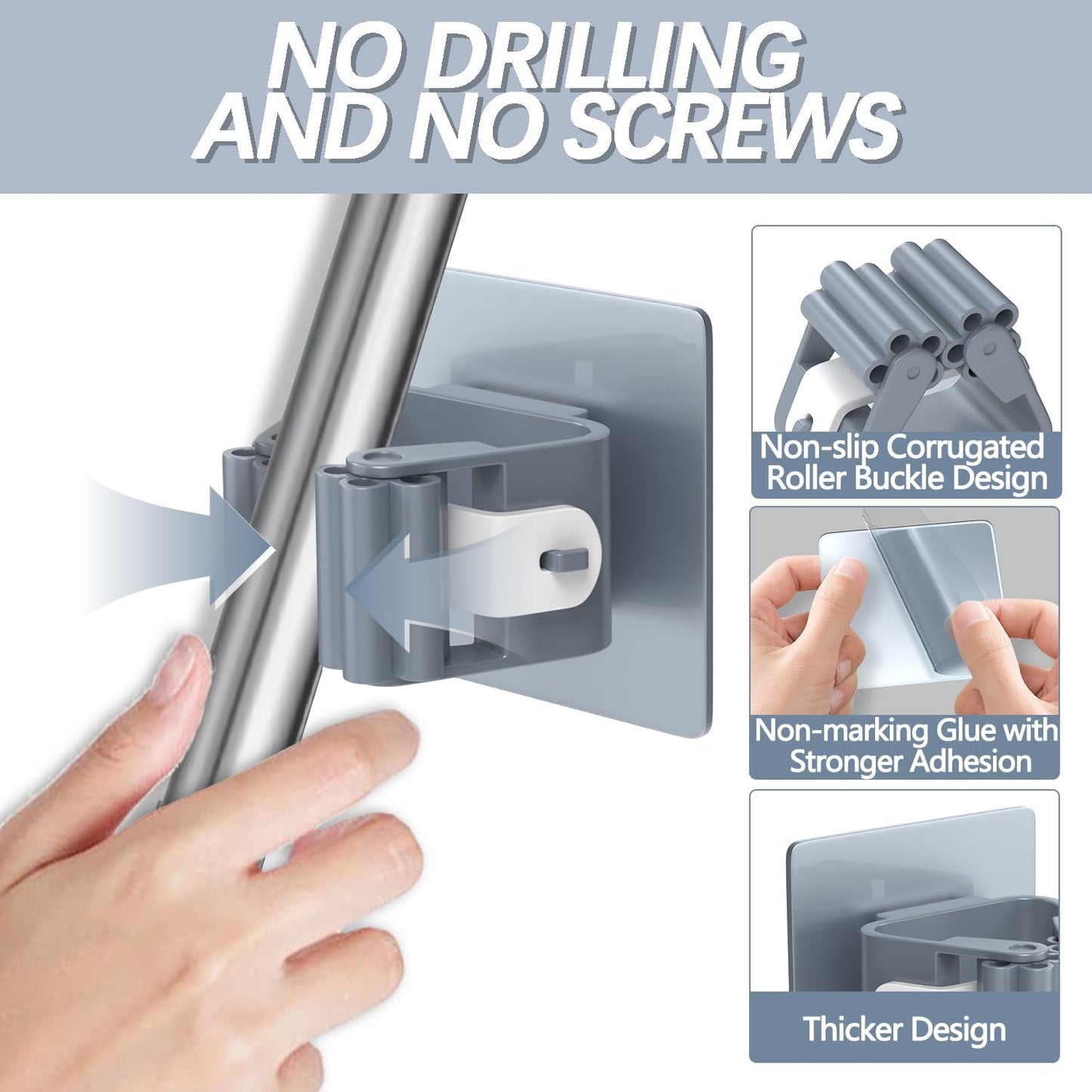 NO DRILLING AND NO SCREWS

Non-slip Corrugated Roller Buckle Design

Non-marking Glue with Stronger Adhesion

Thicker Design