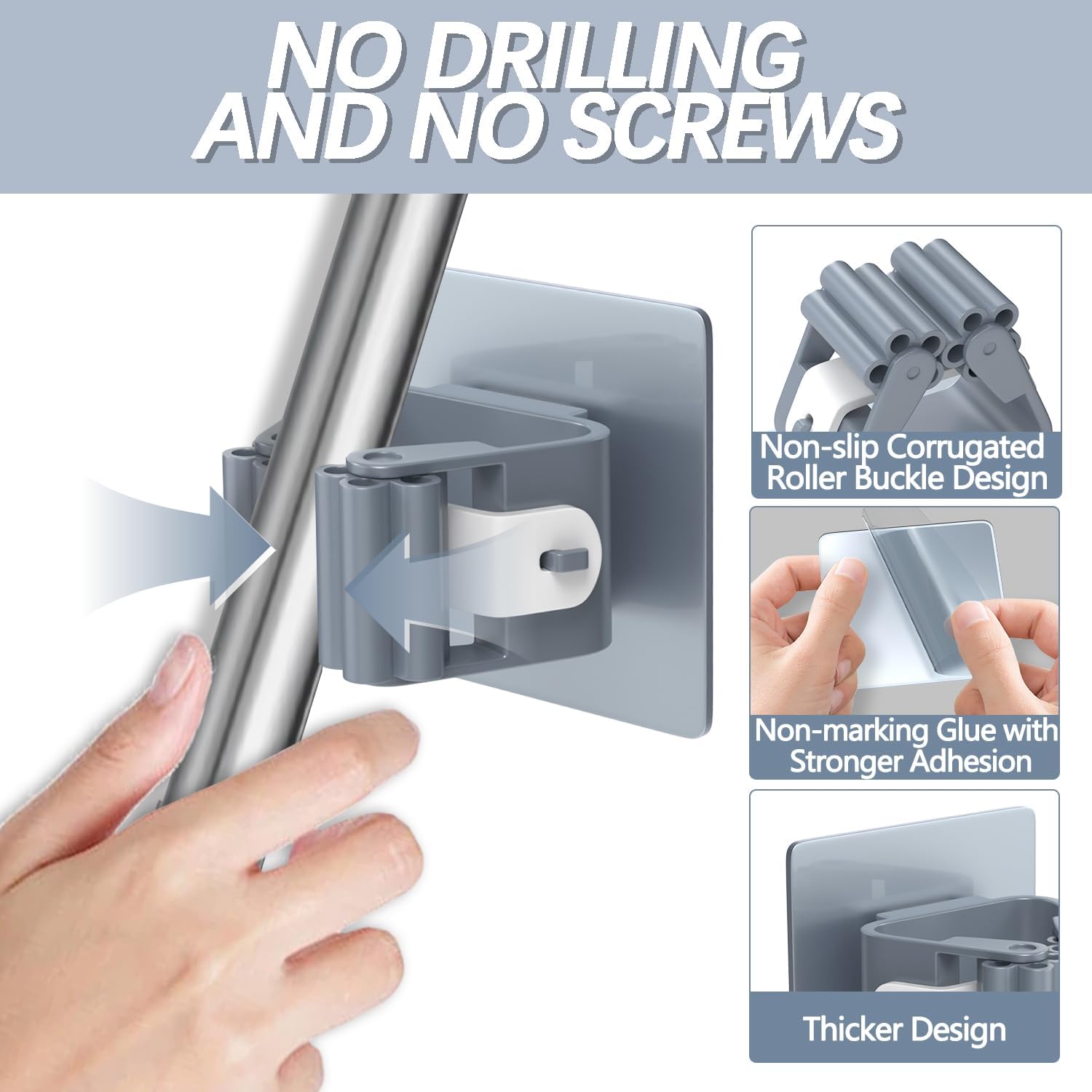 NO DRILLING AND NO SCREWS

Non-slip Corrugated Roller Buckle Design

Non-marking Glue with Stronger Adhesion

Thicker Design