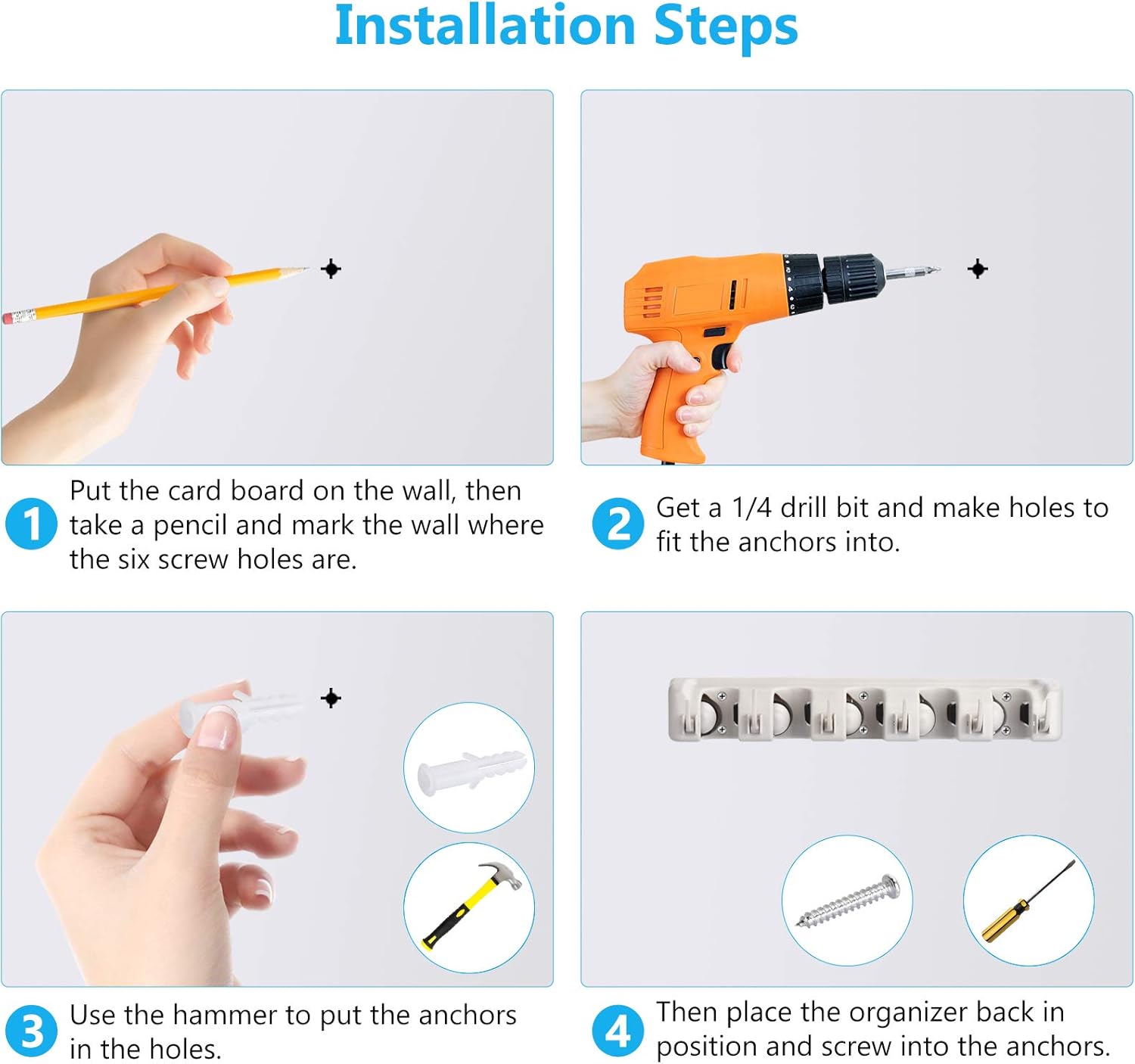 Installation Steps

1 Put the card board on the wall, then take a pencil and mark the wall where the six screw holes are.

2 Get a 1/4 drill bit and make holes to fit the anchors into.

3 Use the hammer to put the anchors in the holes.

4 Then place the organizer back in position and screw into the anchors.