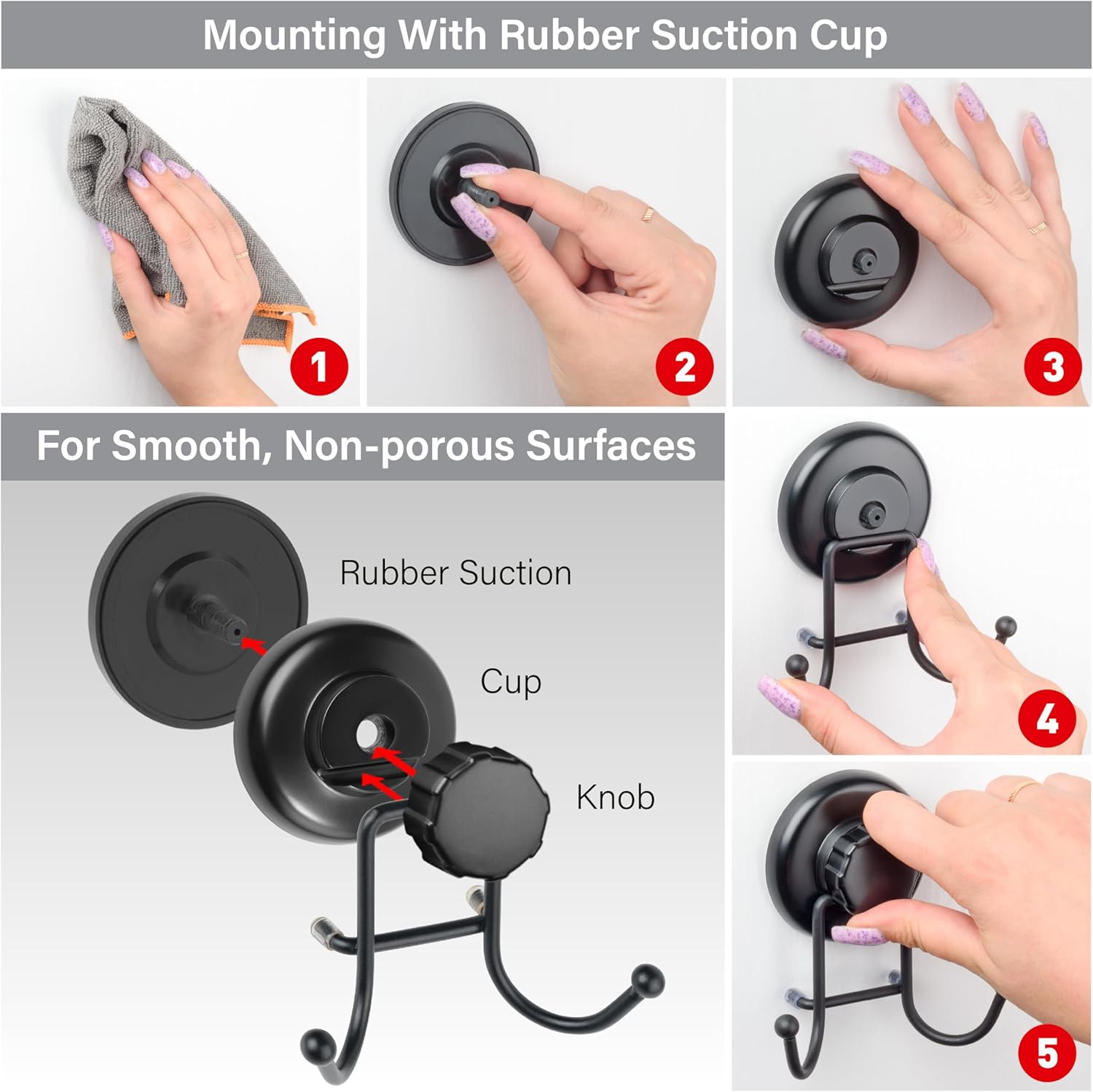 Mounting With Rubber Suction Cup

1

2

3

For Smooth, Non-porous Surfaces

Rubber Suction

Cup

Knob

4

5