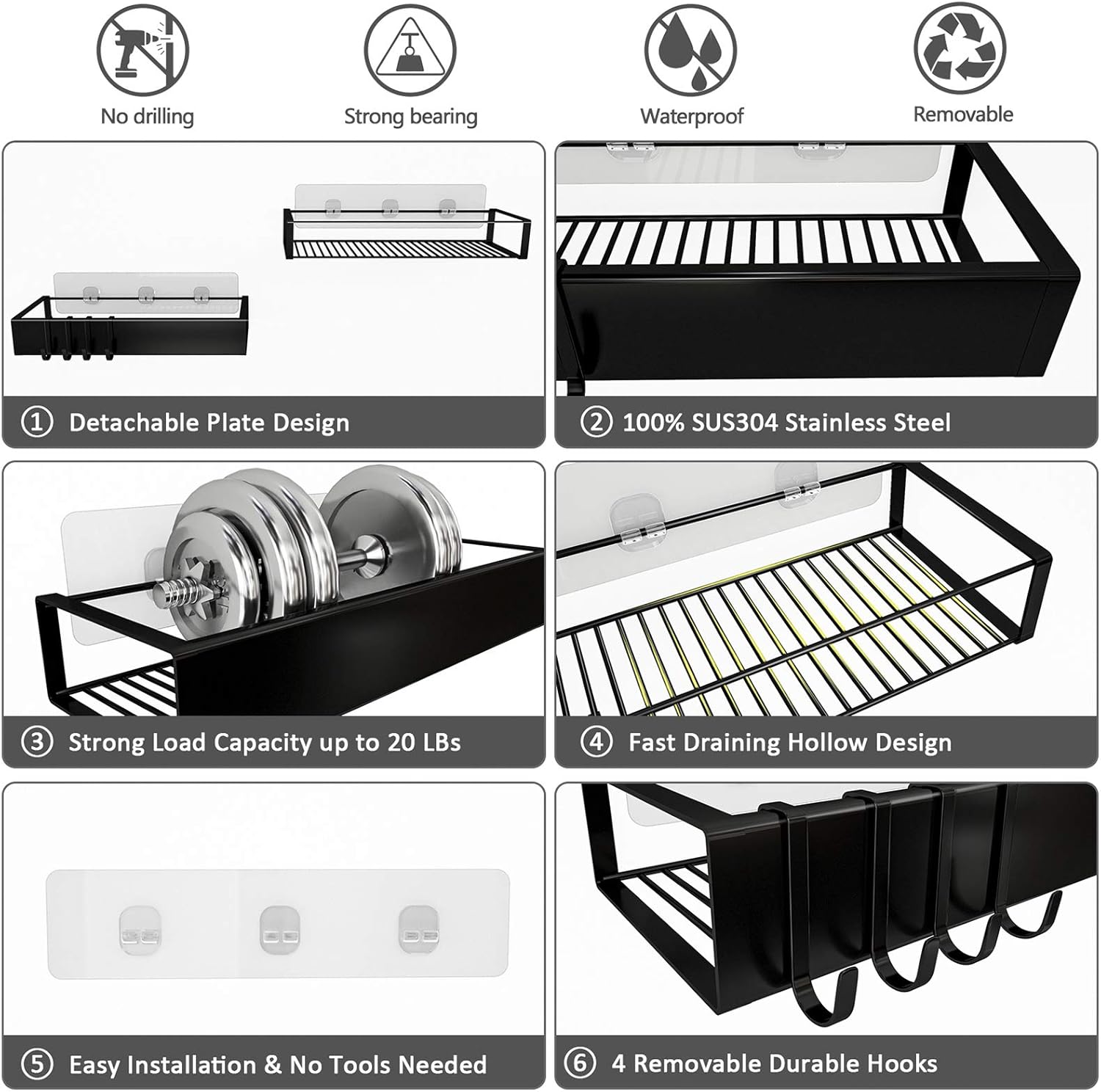 No drilling

Strong bearing

Waterproof

Removable

① Detachable Plate Design

② 100% SUS304 Stainless Steel

③ Strong Load Capacity up to 20 LBs

④ Fast Draining Hollow Design

⑤ Easy Installation & No Tools Needed

⑥ 4 Removable Durable Hooks