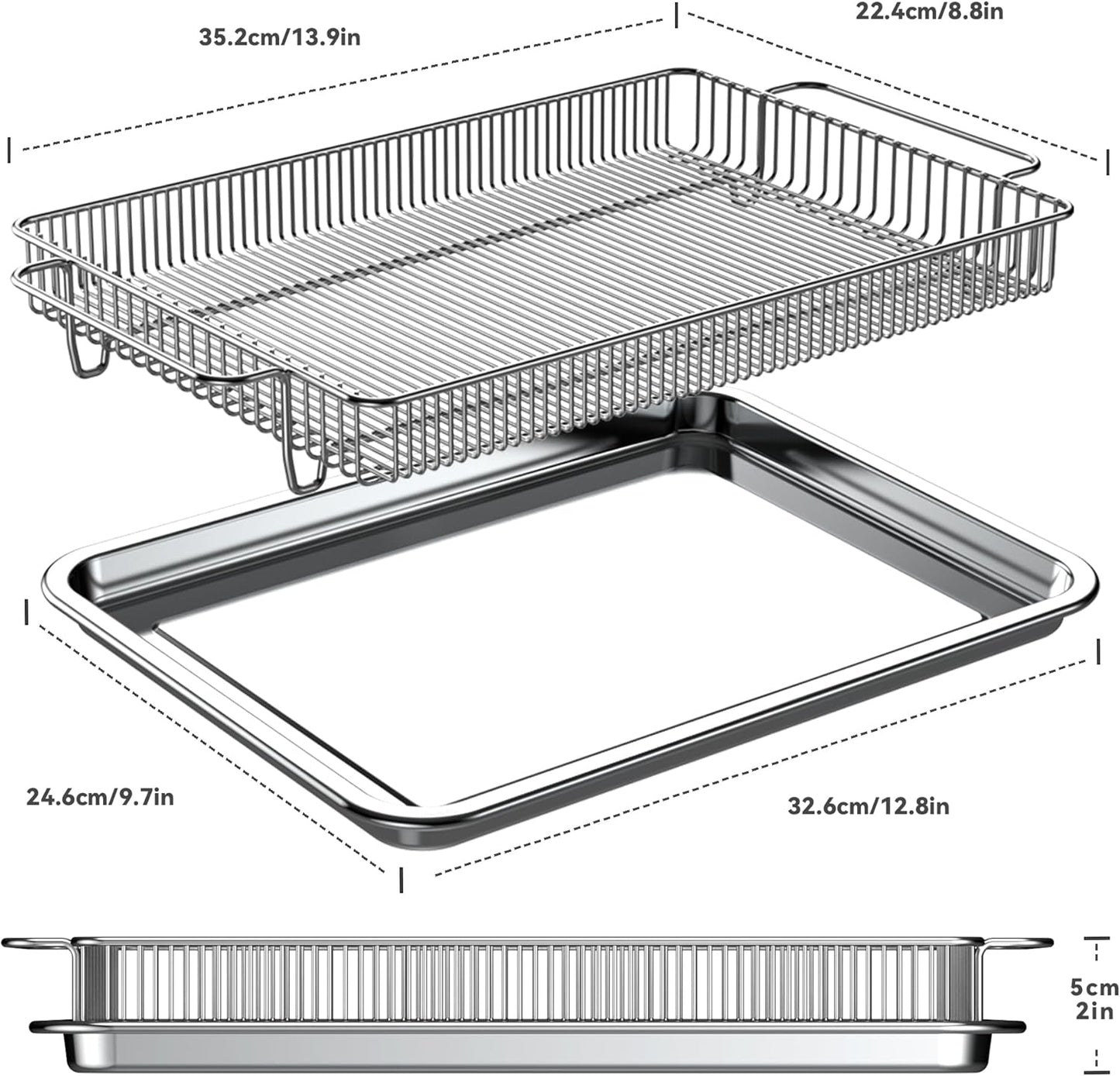 35.2cm/13.9in

22.4cm/8.8in

24.6cm/9.7in

32.6cm/12.8in

5cm
2in