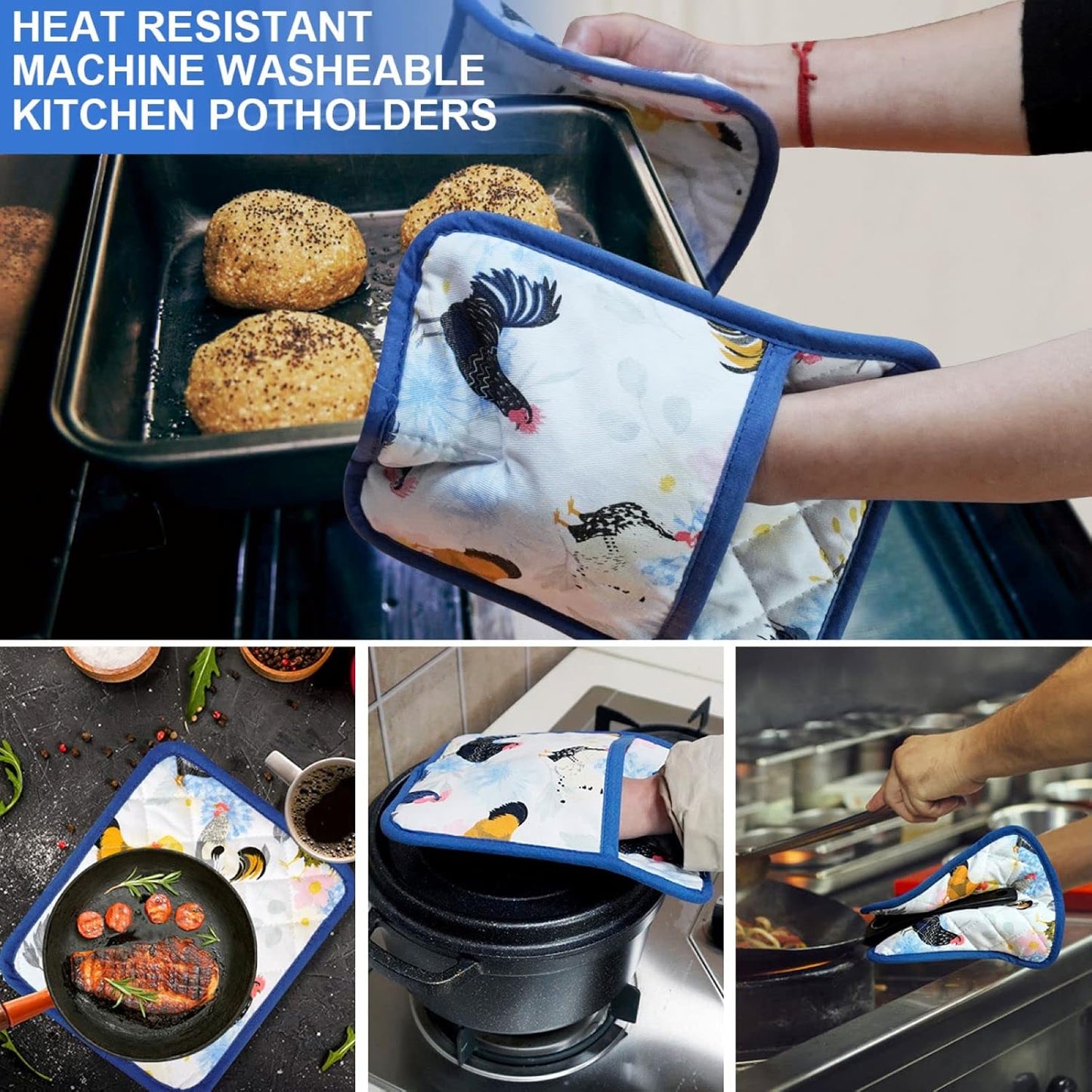 HEAT RESISTANT
MACHINE WASHEABLE
KITCHEN POTHOLDERS