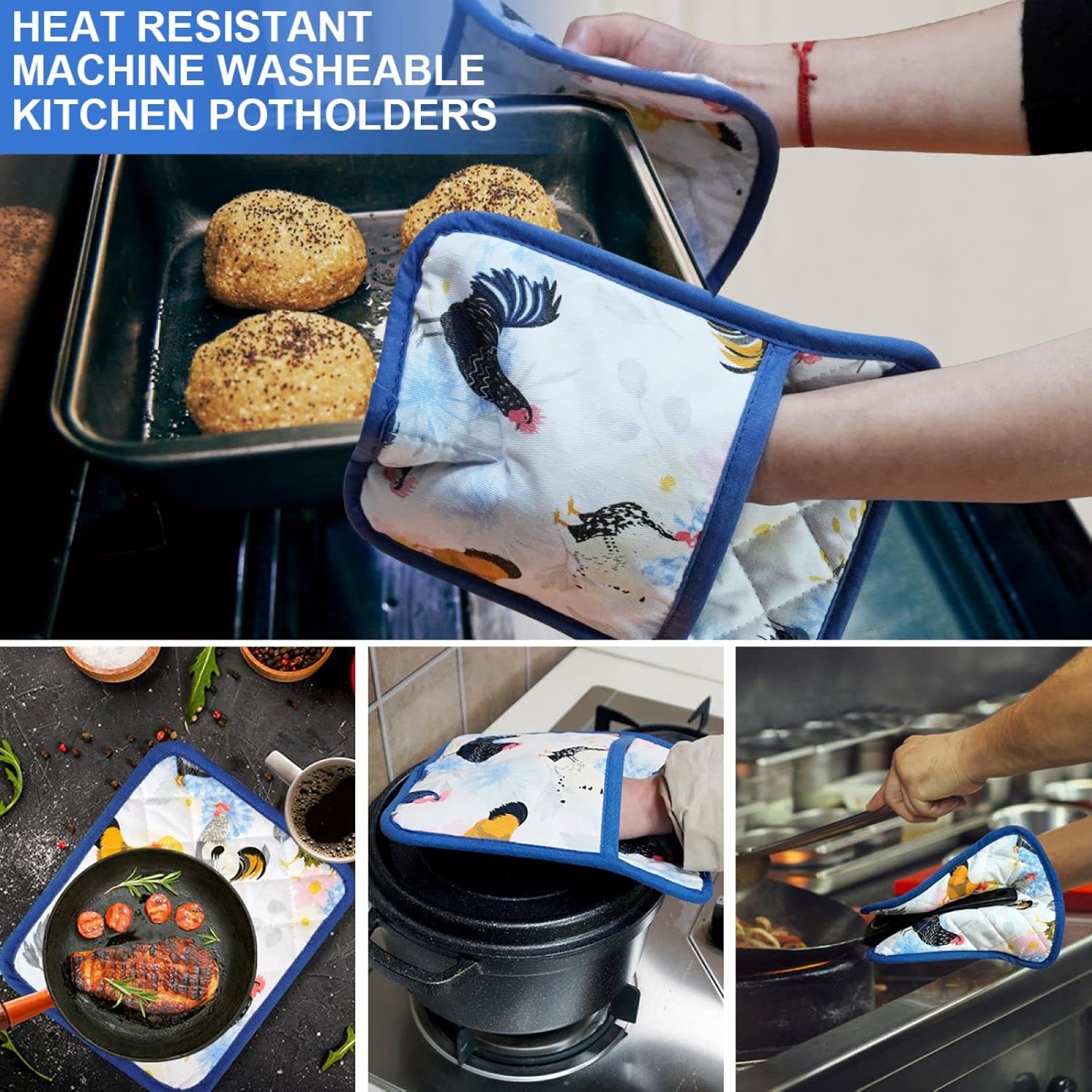 HEAT RESISTANT
MACHINE WASHEABLE
KITCHEN POTHOLDERS