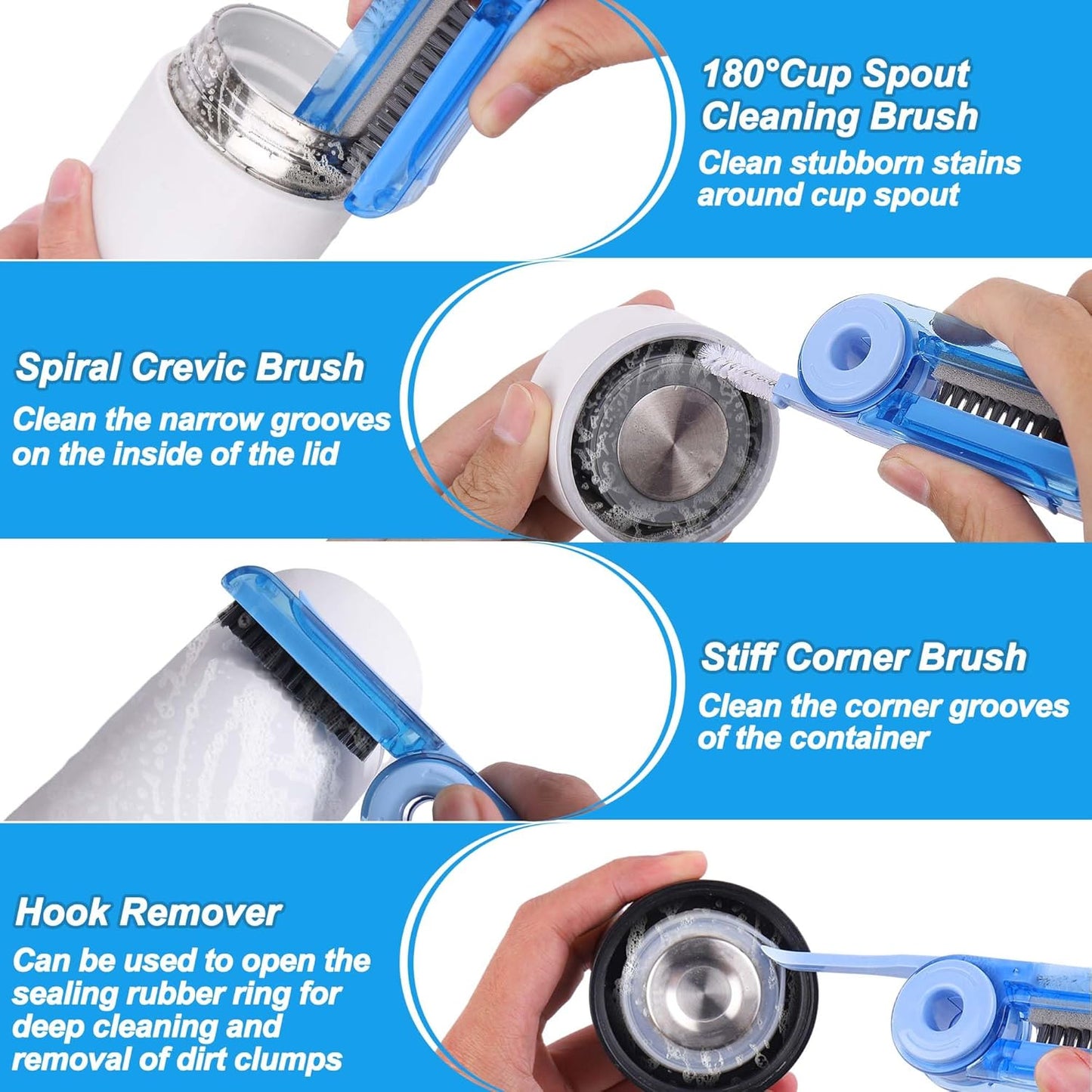 180°Cup Spout Cleaning Brush

Clean stubborn stains around cup spout

Spiral Crevic Brush

Clean the narrow grooves on the inside of the lid

Stiff Corner Brush

Clean the corner grooves of the container

Hook Remover

Can be used to open the sealing rubber ring for deep cleaning and removal of dirt clumps