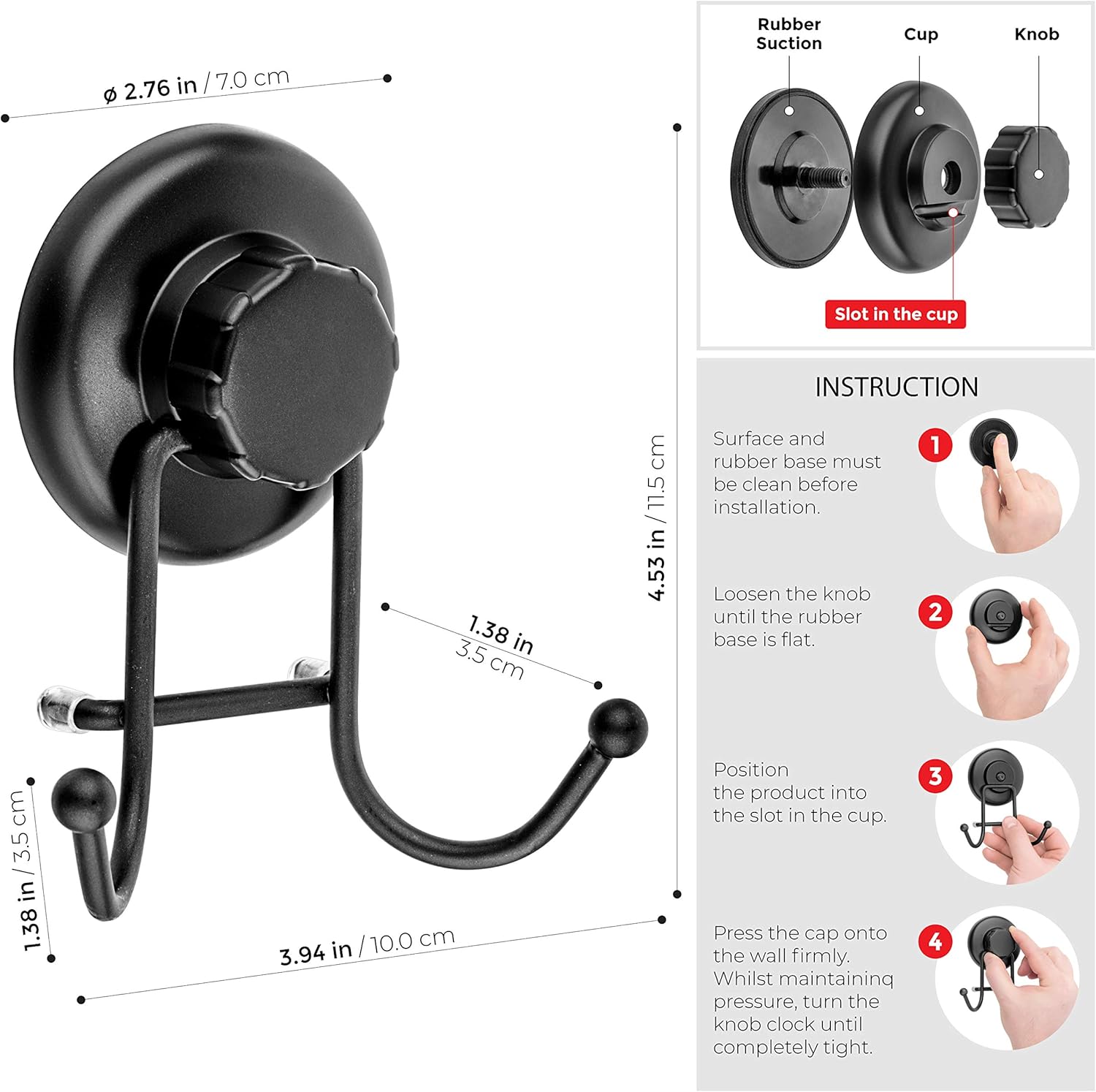 ø 2.76 in / 7.0 cm

4.53 in / 11.5 cm

1.38 in
3.5 cm

1.38 in / 3.5 cm

3.94 in / 10.0 cm

Rubber Suction

Cup

Knob

Slot in the cup

INSTRUCTION

Surface and rubber base must be clean before installation.

1

Loosen the knob until the rubber base is flat.

2

Position the product into the slot in the cup.

3

Press the cap onto the wall firmly. Whilst maintaining pressure, turn the knob clock until completely tight.

4