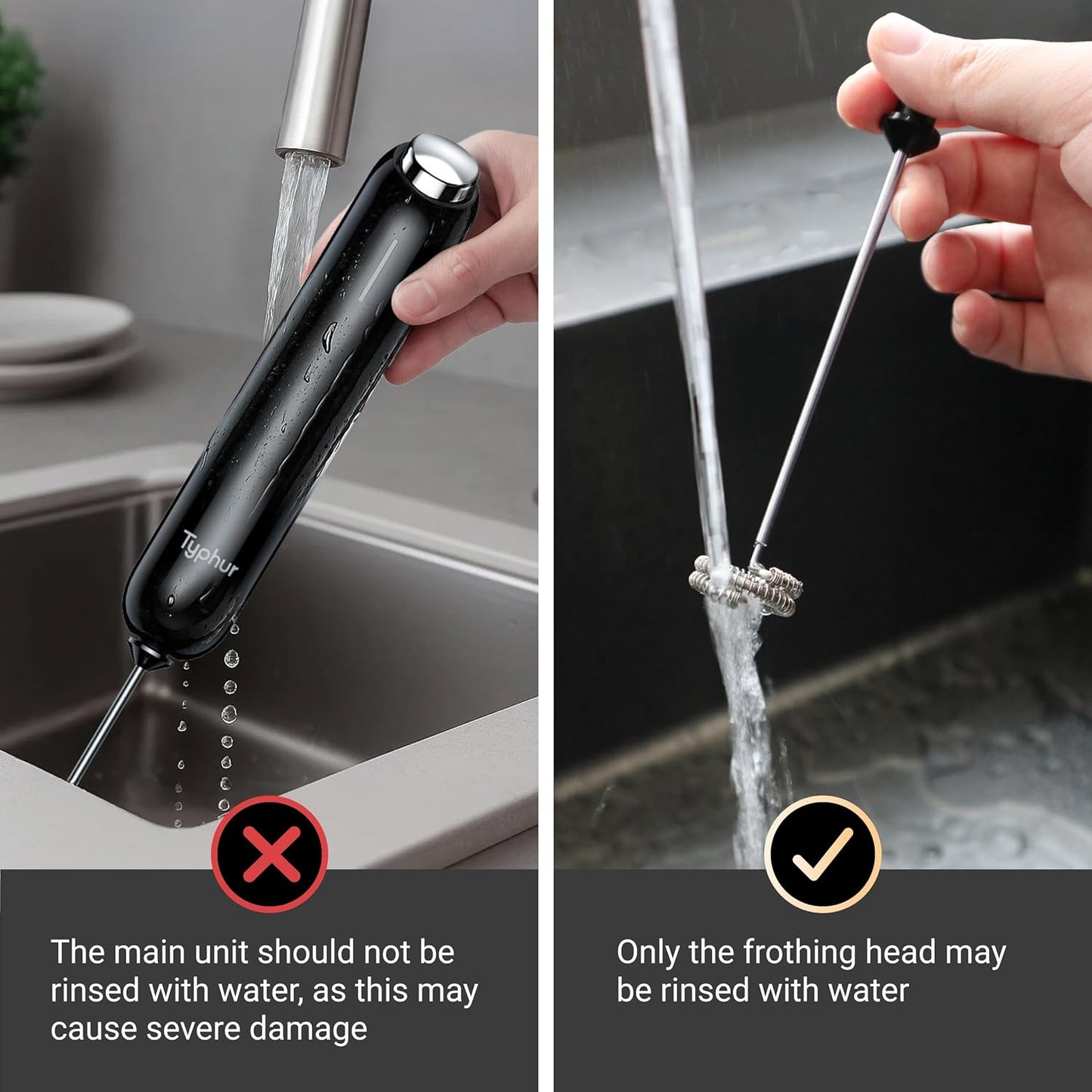 Typhur

The main unit should not be rinsed with water, as this may cause severe damage

Only the frothing head may be rinsed with water