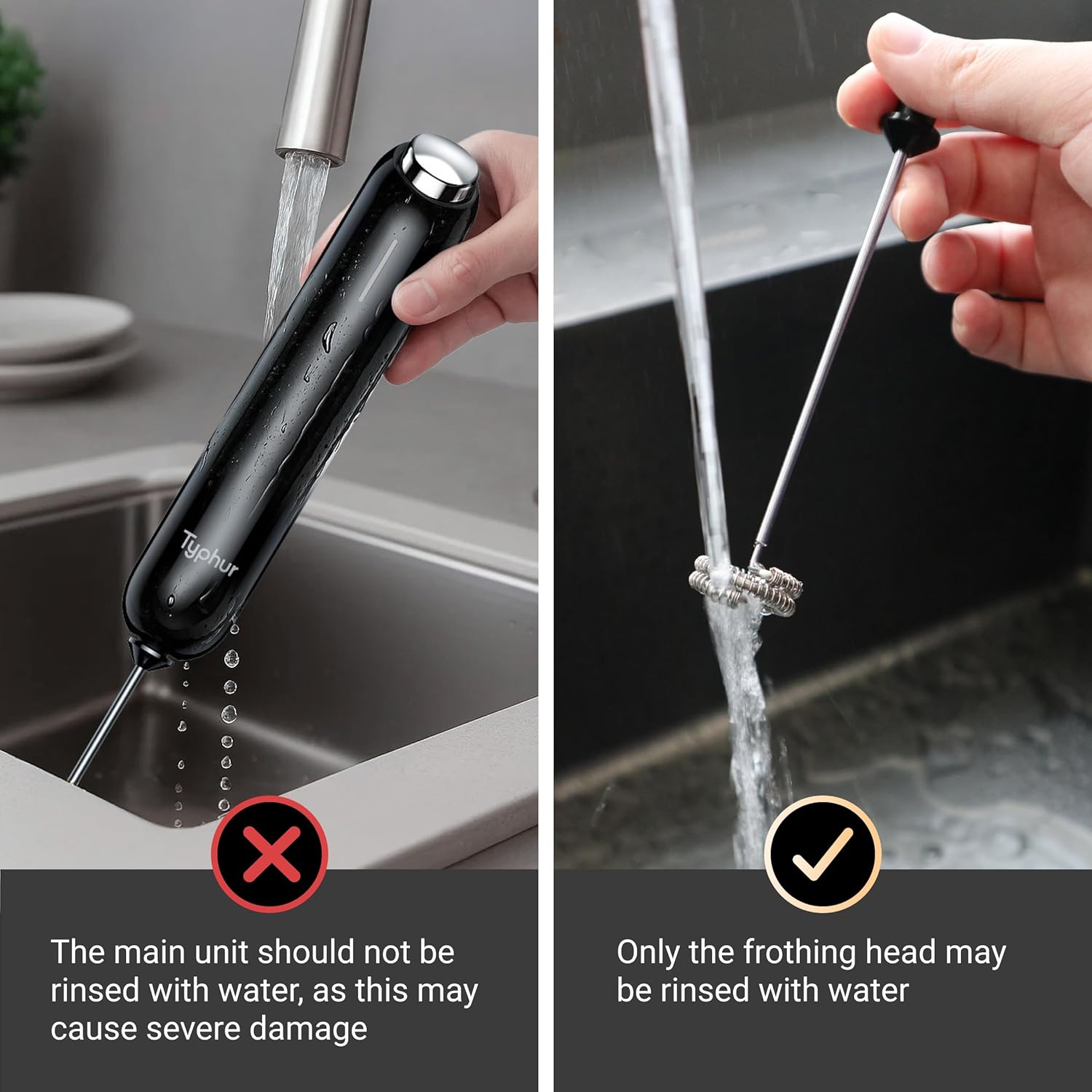 Typhur

The main unit should not be rinsed with water, as this may cause severe damage

Only the frothing head may be rinsed with water